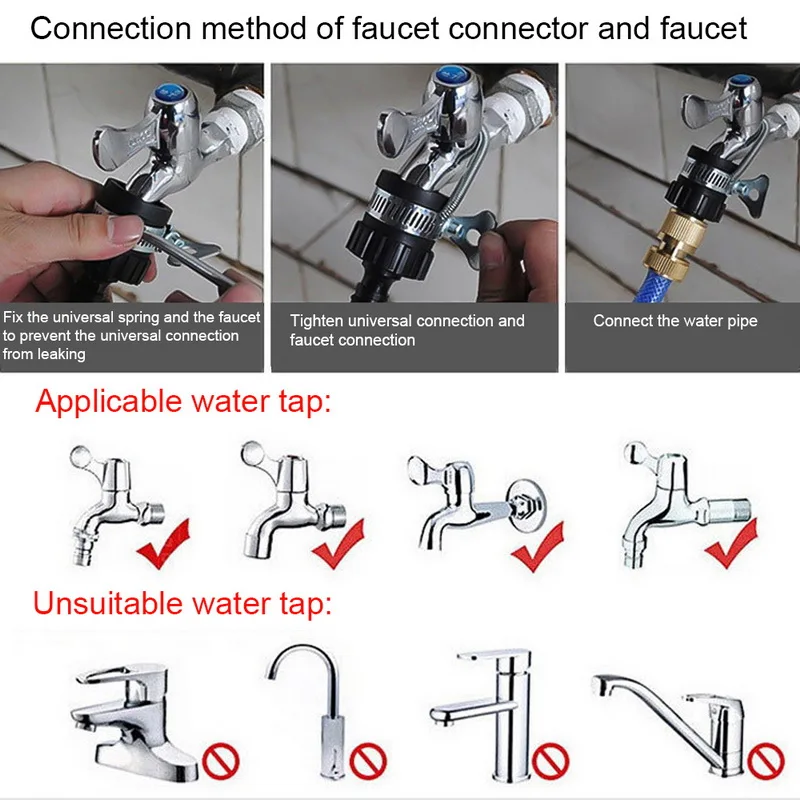 Connection method of faucet connector and faucet

Fix the universal spring and the faucet to prevent the universal connection from leaking

Tighten universal connection and faucet connection

Connect the water pipe

Applicable water tap:

Unsuitable water tap: