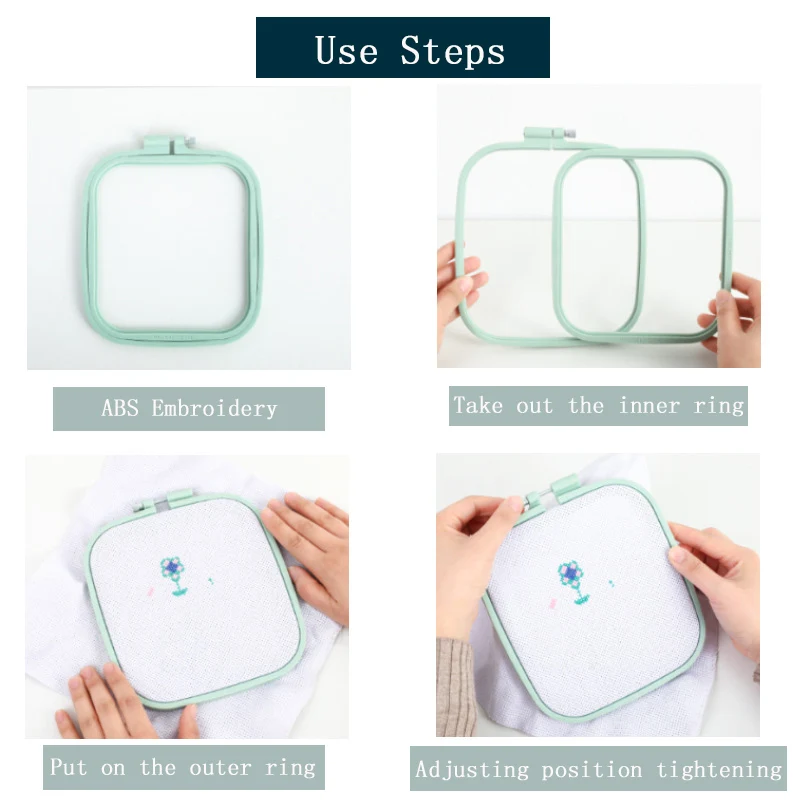 Use Steps

ABS Embroidery

Take out the inner ring

Put on the outer ring

Adjusting position tightening