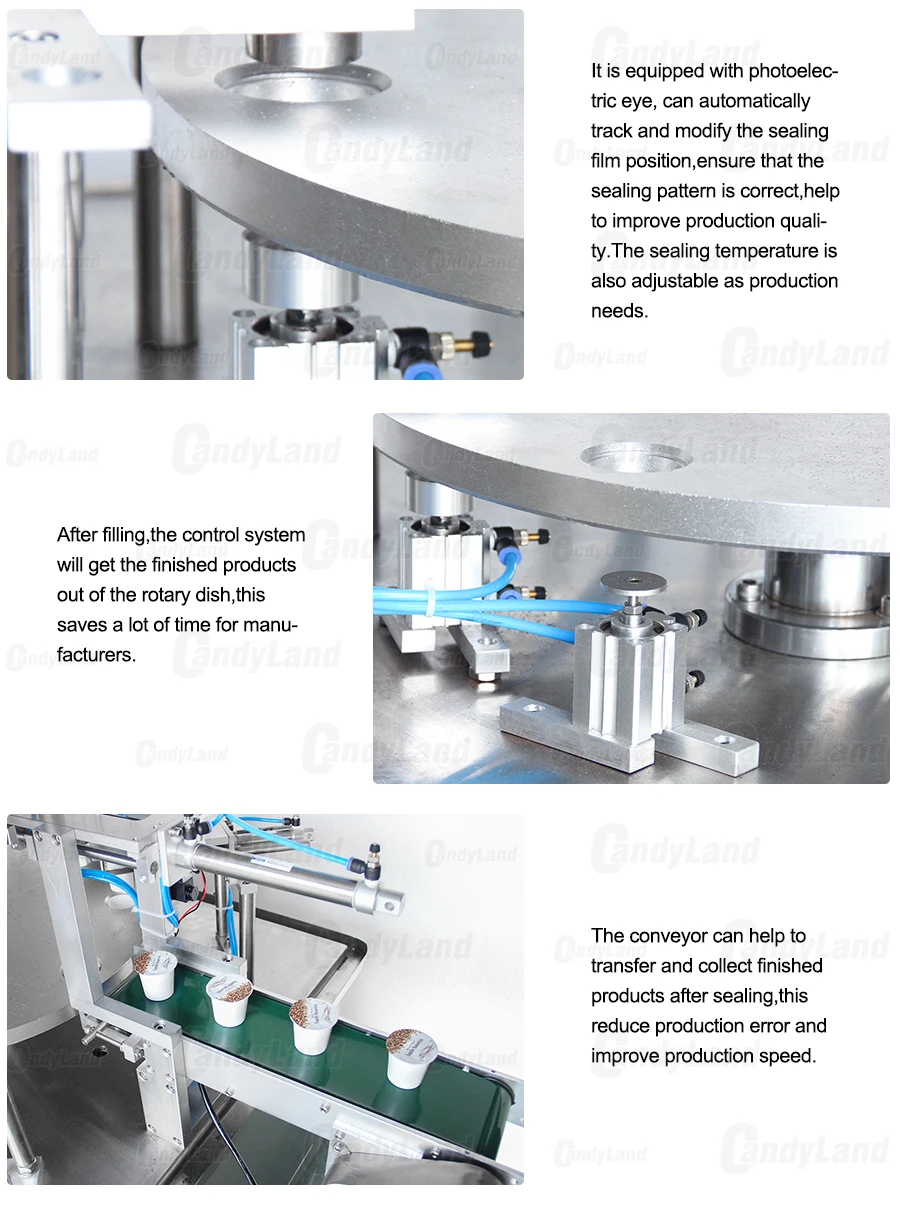 It is equipped with photoelectric eye, can automatically track and modify the sealing film position,ensure that the sealing pattern is correct,help to improve production quality.The sealing temperature is also adjustable as production needs.

After filling,the control system will get the finished products out of the rotary dish,this saves a lot of time for manufacturers.

The conveyor can help to transfer and collect finished products after sealing,this reduce production error and improve production speed.

CandyLand