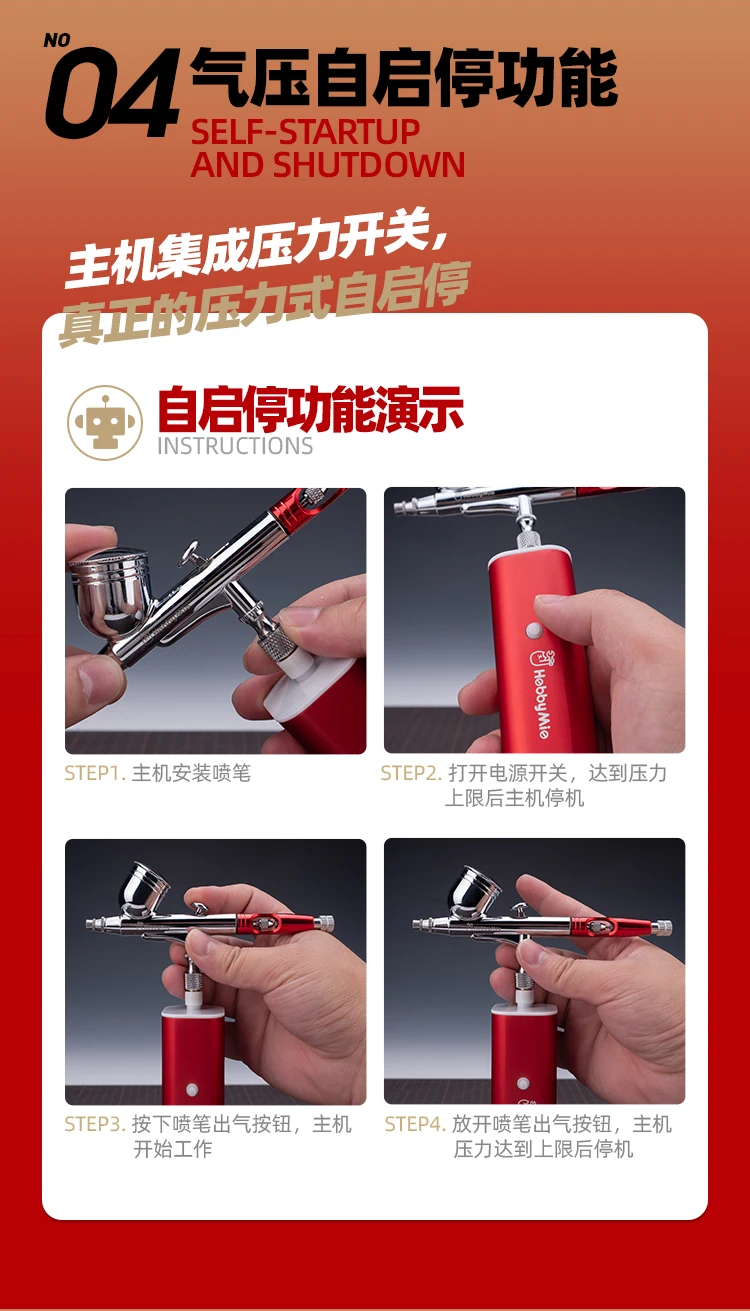 NO 04 气压自启停功能
SELF-STARTUP AND SHUTDOWN

主机集成压力开关，
真正的压力式自启停

自启停功能演示
INSTRUCTIONS

HobbyMio

STEP1. 主机安装喷笔

STEP2. 打开电源开关，达到压力上限后主机停机

STEP3. 按下喷笔出气按钮，主机开始工作

STEP4. 放开喷笔出气按钮，主机压力达到上限后停机