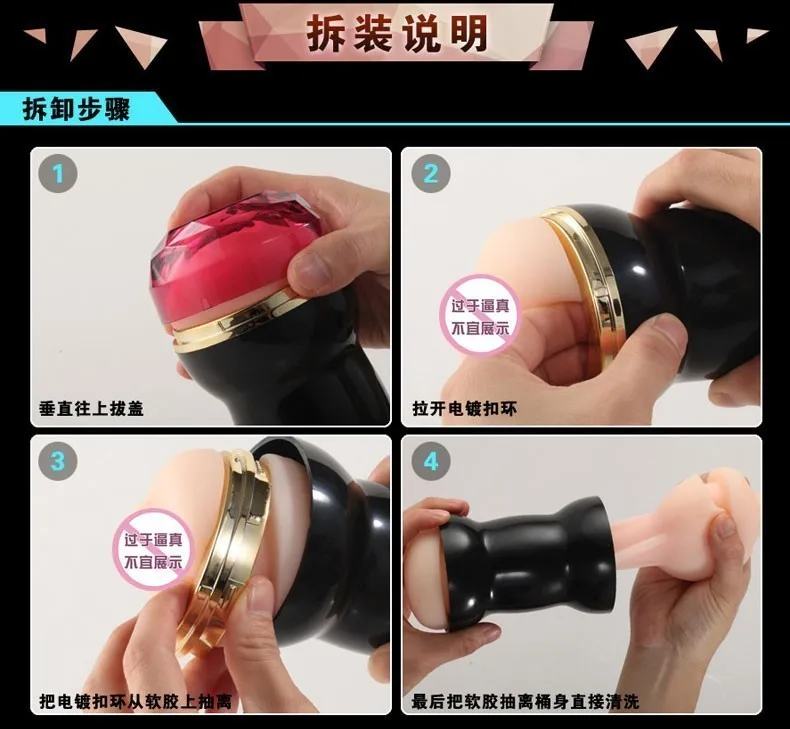 拆装说明

拆卸步骤

1

垂直往上拔盖

2

过于逼真
不宜展示

拉开电镀扣环

3

过于逼真
不宜展示

把电镀扣环从软胶上抽离

4

最后把软胶抽离桶身直接清洗