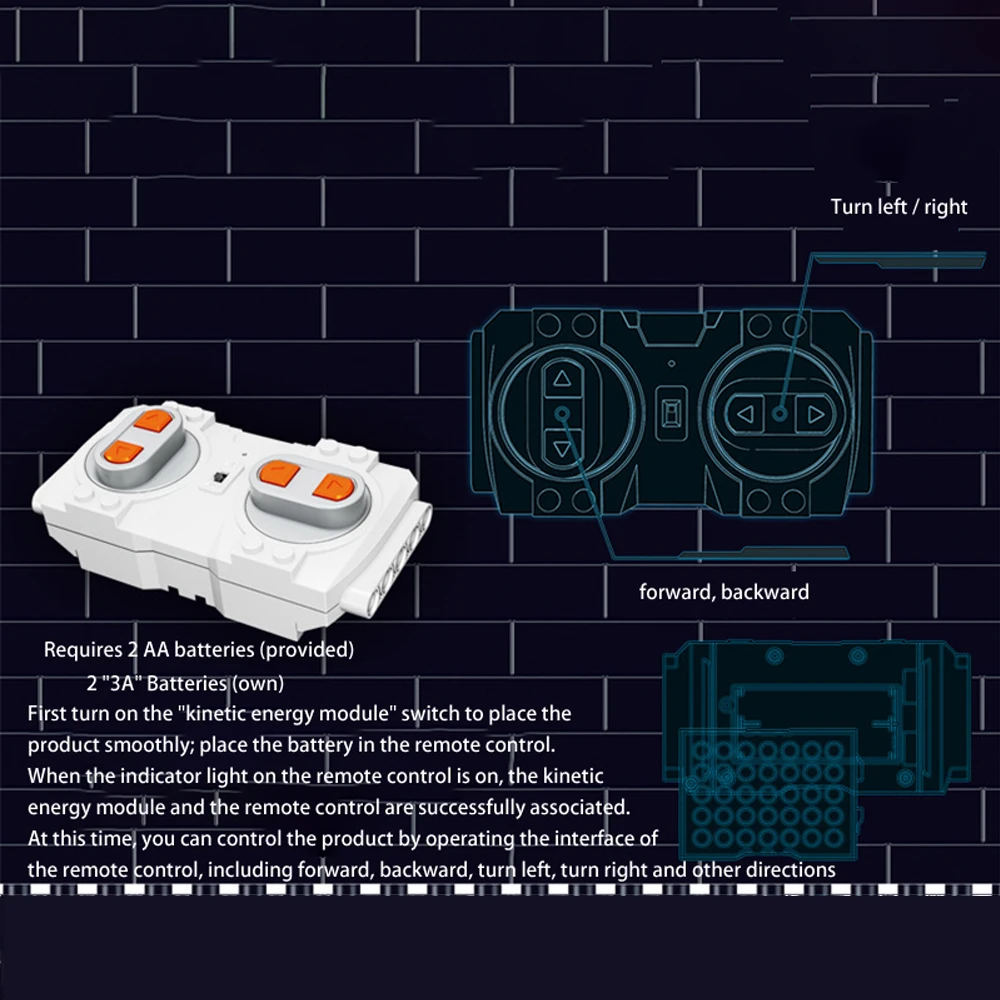 Turn left / right

forward, backward

Requires 2 AA batteries (provided)
2 "3A" Batteries (own)
First turn on the "kinetic energy module" switch to place the product smoothly; place the battery in the remote control.
When the indicator light on the remote control is on, the kinetic energy module and the remote control are successfully associated.
At this time, you can control the product by operating the interface of the remote control, including forward, backward, turn left, turn right and other directions