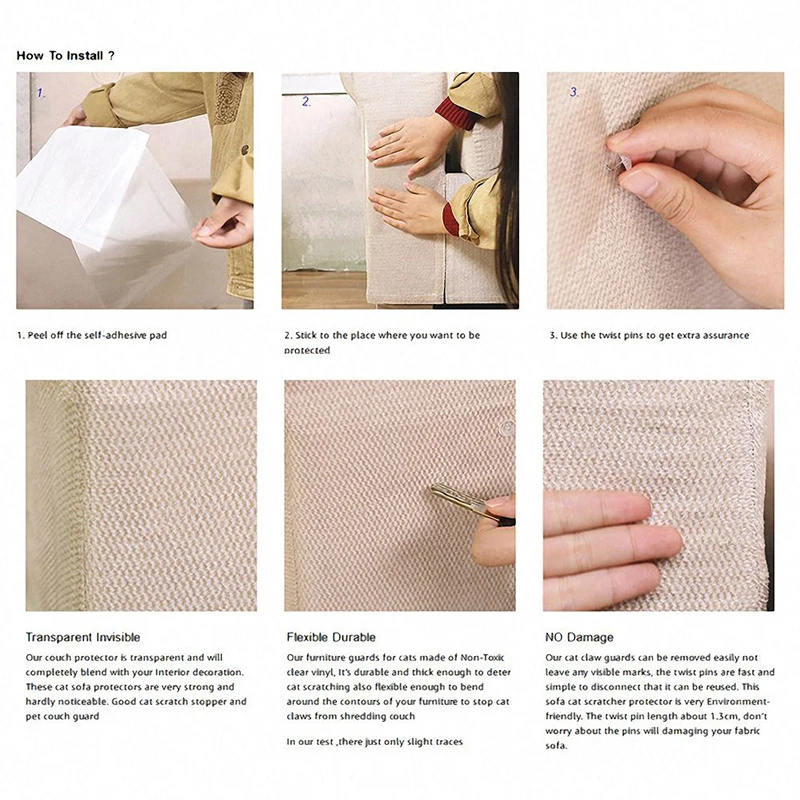 How To Install ?

1.

2.

3.

1. Peel off the self-adhesive pad

2. Stick to the place where you want to be protected

3. Use the twist pins to get extra assurance

Transparent Invisible

Our couch protector is transparent and will completely blend with your Interior decoration. These cat sofa protectors are very strong and hardly noticeable. Good cat scratch stopper and pet couch guard

Flexible Durable

Our furniture guards for cats made of Non-Toxic clear vinyl, It's durable and thick enough to deter cat scratching also flexible enough to bend around the contours of your furniture to stop cat claws from shredding couch

In our test ,there just only slight traces

NO Damage

Our cat claw guards can be removed easily not leave any visible marks, the twist pins are fast and simple to disconnect that it can be reused. This sofa cat scratcher protector is very Environment-friendly. The twist pin length about 1.3cm, don't worry about the pins will damaging your fabric sofa.