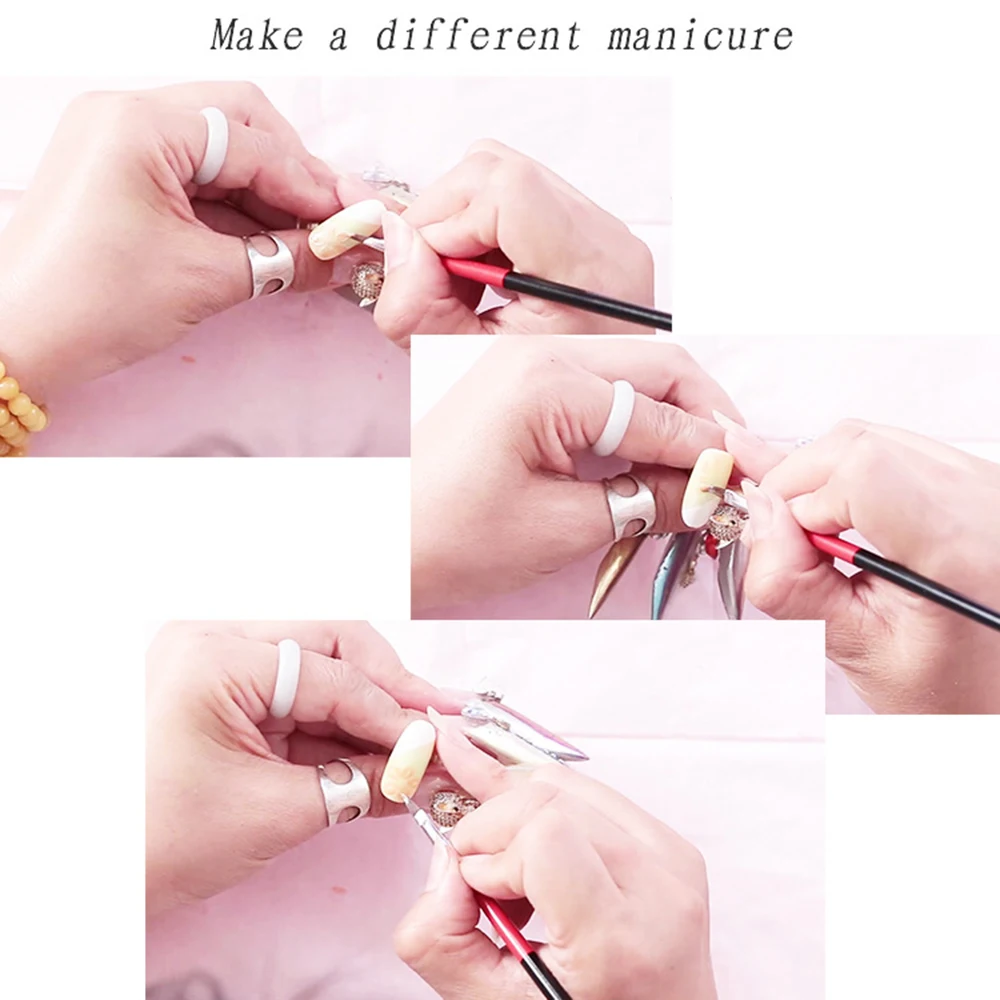 Make a different manicure