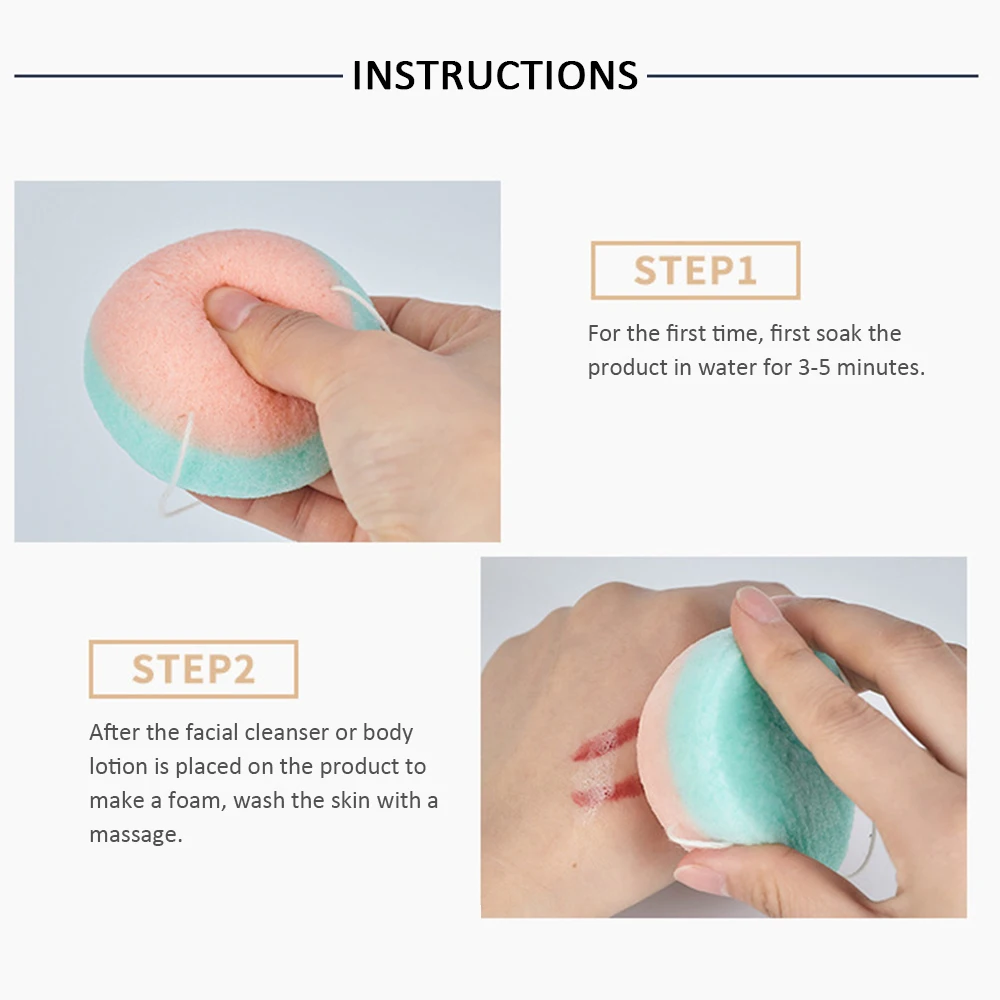 INSTRUCTIONS

STEP1

For the first time, first soak the product in water for 3-5 minutes.

STEP2

After the facial cleanser or body lotion is placed on the product to make a foam, wash the skin with a massage.