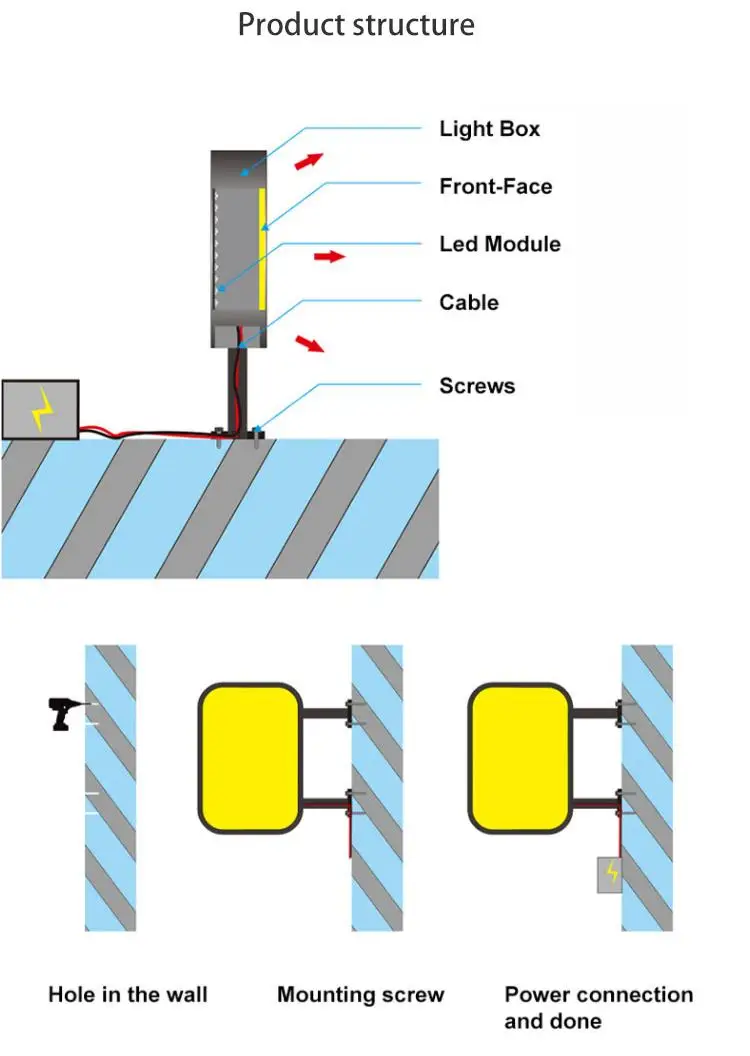 Product structure

Light Box

Front-Face

Led Module

Cable

Screws

Hole in the wall

Mounting screw

Power connection and done