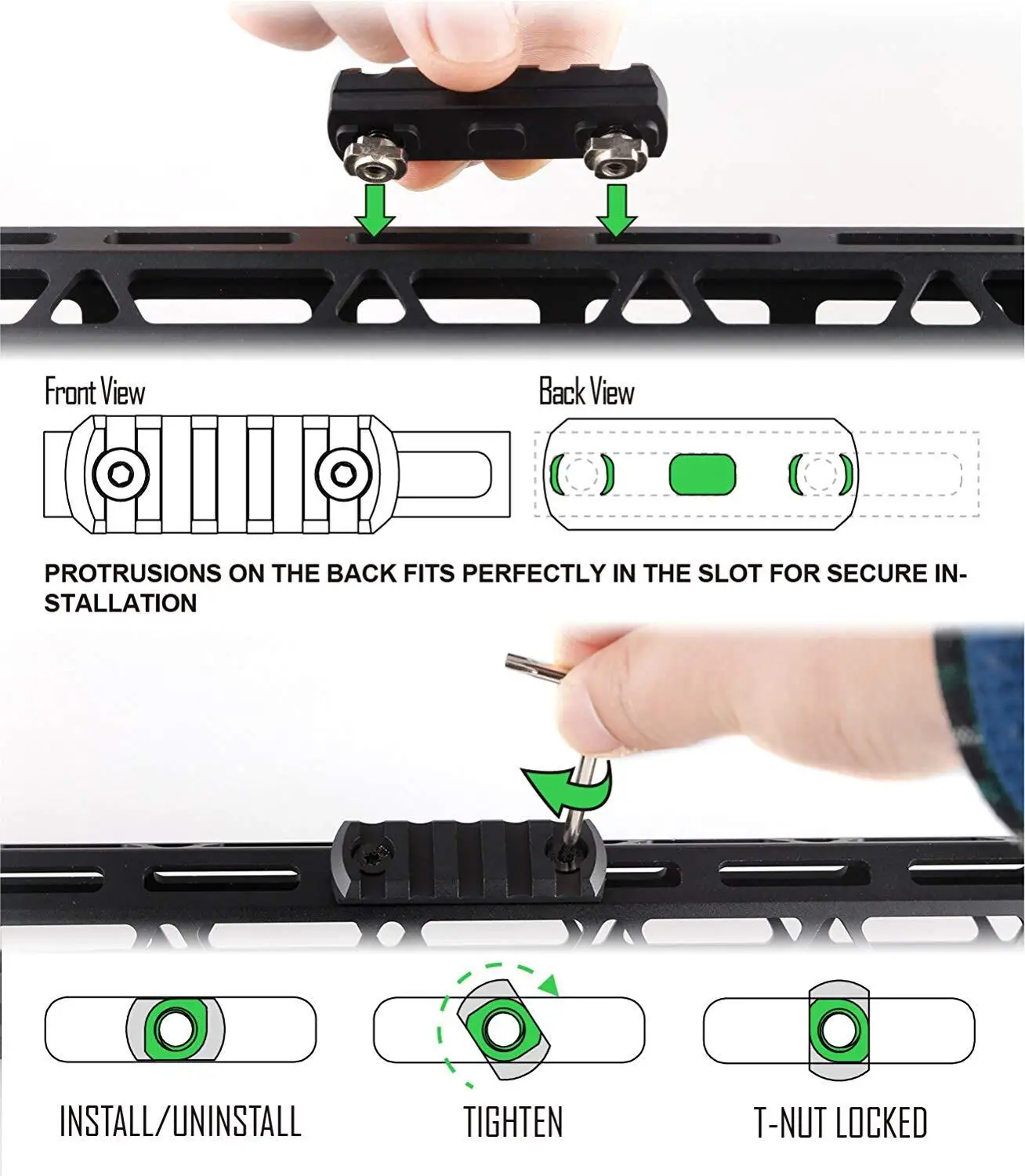 Front View

Back View

PROTRUSIONS ON THE BACK FITS PERFECTLY IN THE SLOT FOR SECURE INSTALLATION

INSTALL/UNINSTALL

TIGHTEN

T-NUT LOCKED