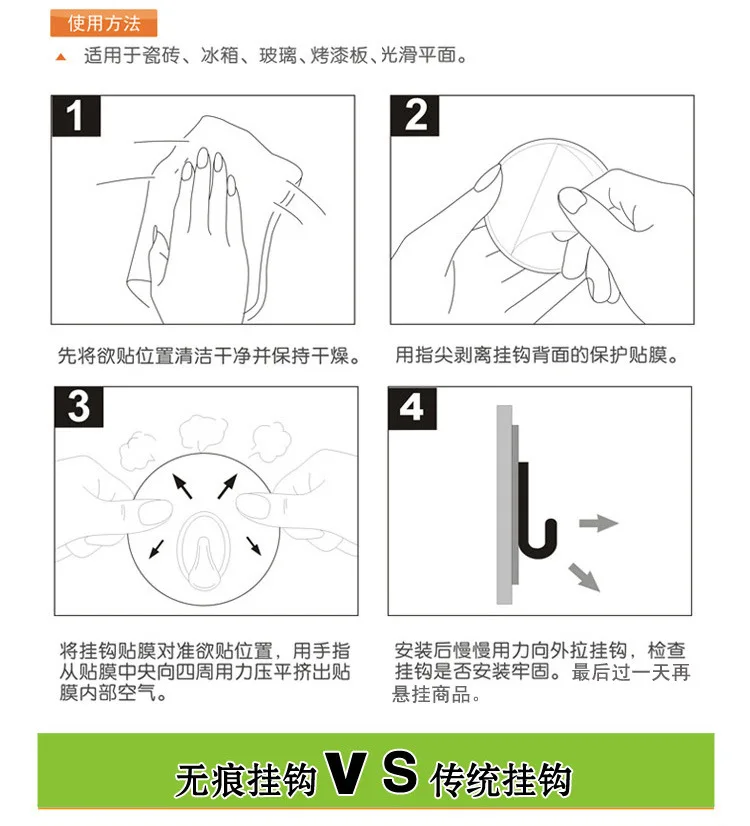 使用方法

▲ 适用于瓷砖、冰箱、玻璃、烤漆板、光滑平面。

1

先将欲贴位置清洁干净并保持干燥。

2

用指尖剥离挂钩背面的保护贴膜。

3

将挂钩贴膜对准欲贴位置，用手指从贴膜中央向四周用力压平挤出贴膜内部空气。

4

安装后慢慢用力向外拉挂钩，检查挂钩是否安装牢固。最后过一天再悬挂商品。

无痕挂钩 VS 传统挂钩