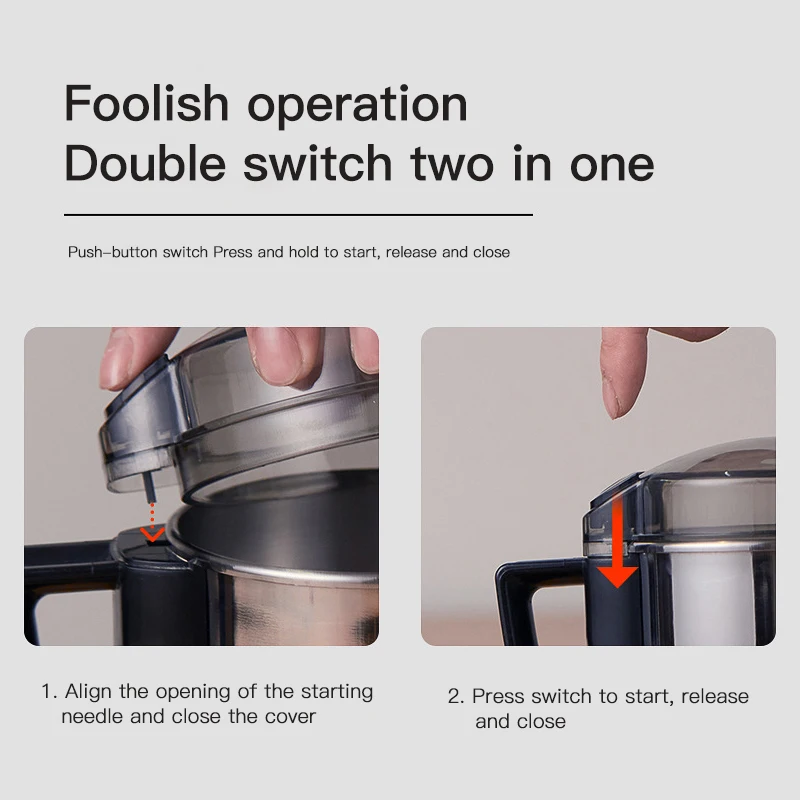 Foolish operation
Double switch two in one

Push–button switch Press and hold to start, release and close

1. Align the opening of the starting needle and close the cover

2. Press switch to start, release and close