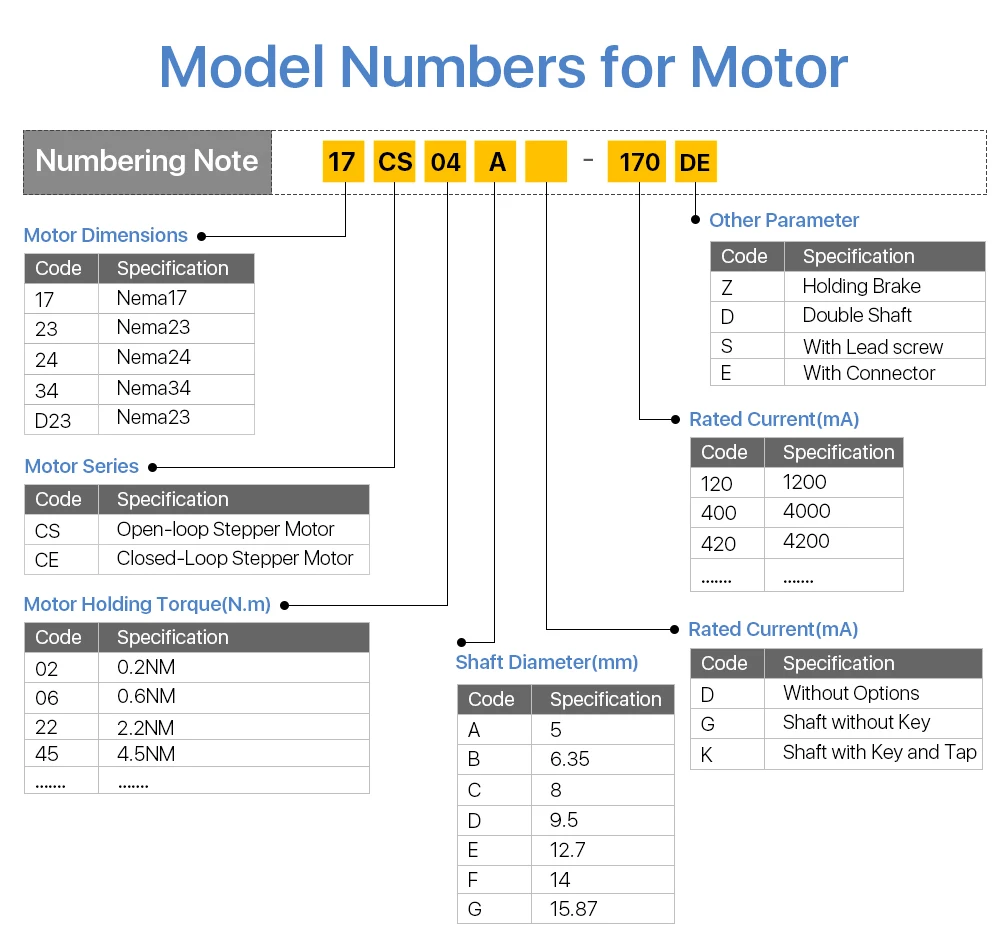 Model Numbers for Motor

Numbering Note 17 CS 04 A - 170 DE

Motor Dimensions

| Code | Specification |
|---|---|
| 17 | Nema17 |
| 23 | Nema23 |
| 24 | Nema24 |
| 34 | Nema34 |
| D23 | Nema23 |

Motor Series

| Code | Specification |
|---|---|
| CS | Open-loop Stepper Motor |
| CE | Closed-Loop Stepper Motor |

Motor Holding Torque(N.m)

| Code | Specification |
|---|---|
| 02 | 0.2NM |
| 06 | 0.6NM |
| 22 | 2.2NM |
| 45 | 4.5NM |
| ....... | ....... |

Shaft Diameter(mm)

| Code | Specification |
|---|---|
| A | 5 |
| B | 6.35 |
| C | 8 |
| D | 9.5 |
| E | 12.7 |
| F | 14 |
| G | 15.87 |

Other Parameter

| Code | Specification |
|---|---|
| Z | Holding Brake |
| D | Double Shaft |
| S | With Lead screw |
| E | With Connector |

Rated Current(mA)

| Code | Specification |
|---|---|
| 120 | 1200 |
| 400 | 4000 |
| 420 | 4200 |
| ....... | ....... |

Rated Current(mA)

| Code | Specification |
|---|---|
| D | Without Options |
| G | Shaft without Key |
| K | Shaft with Key and Tap |