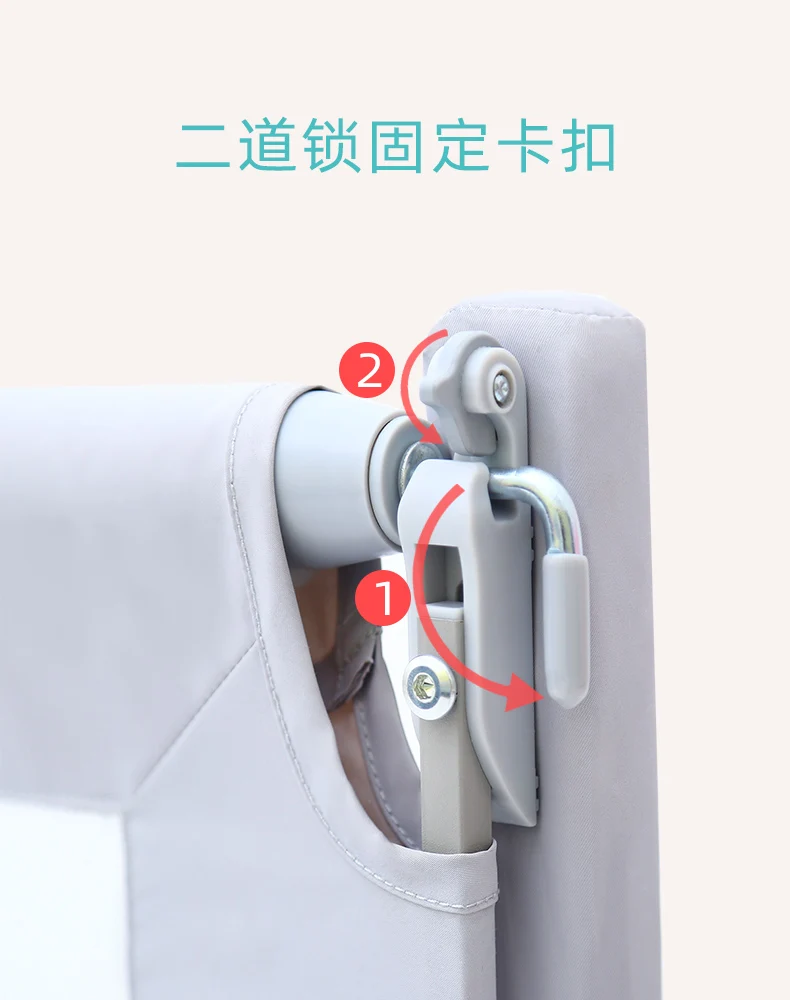 二道锁固定卡扣

2

1