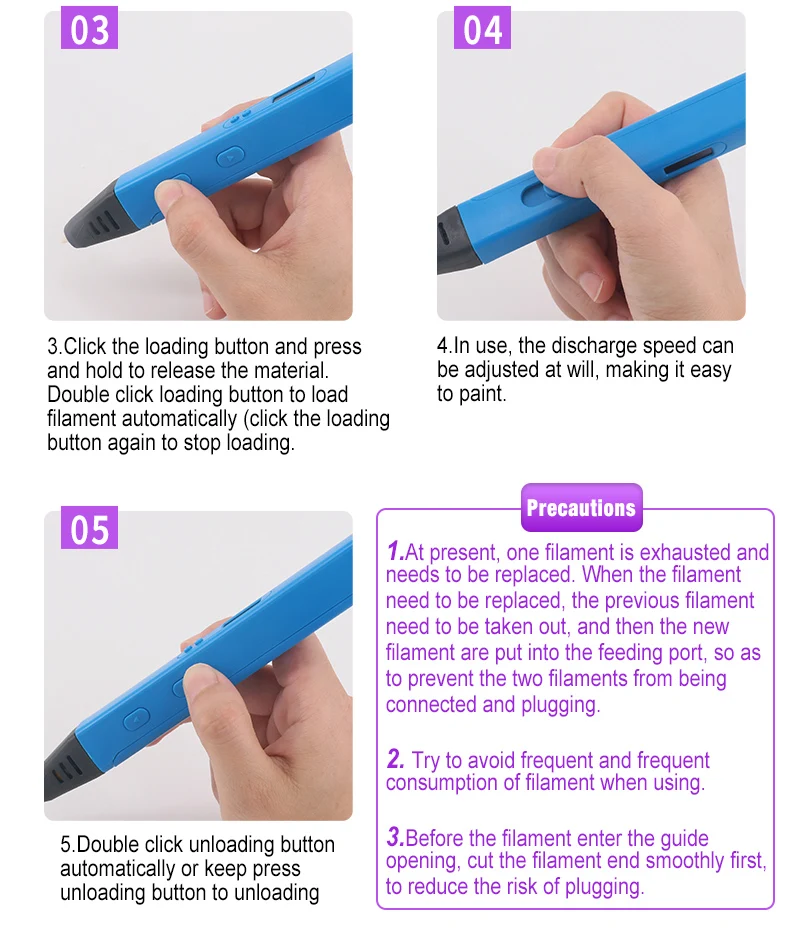 03

3.Click the loading button and press and hold to release the material. Double click loading button to load filament automatically (click the loading button again to stop loading.

04

4.In use, the discharge speed can be adjusted at will, making it easy to paint.

05

5.Double click unloading button automatically or keep press unloading button to unloading

Precautions

1.At present, one filament is exhausted and needs to be replaced. When the filament need to be replaced, the previous filament need to be taken out, and then the new filament are put into the feeding port, so as to prevent the two filaments from being connected and plugging.

2. Try to avoid frequent and frequent consumption of filament when using.

3.Before the filament enter the guide opening, cut the filament end smoothly first, to reduce the risk of plugging.