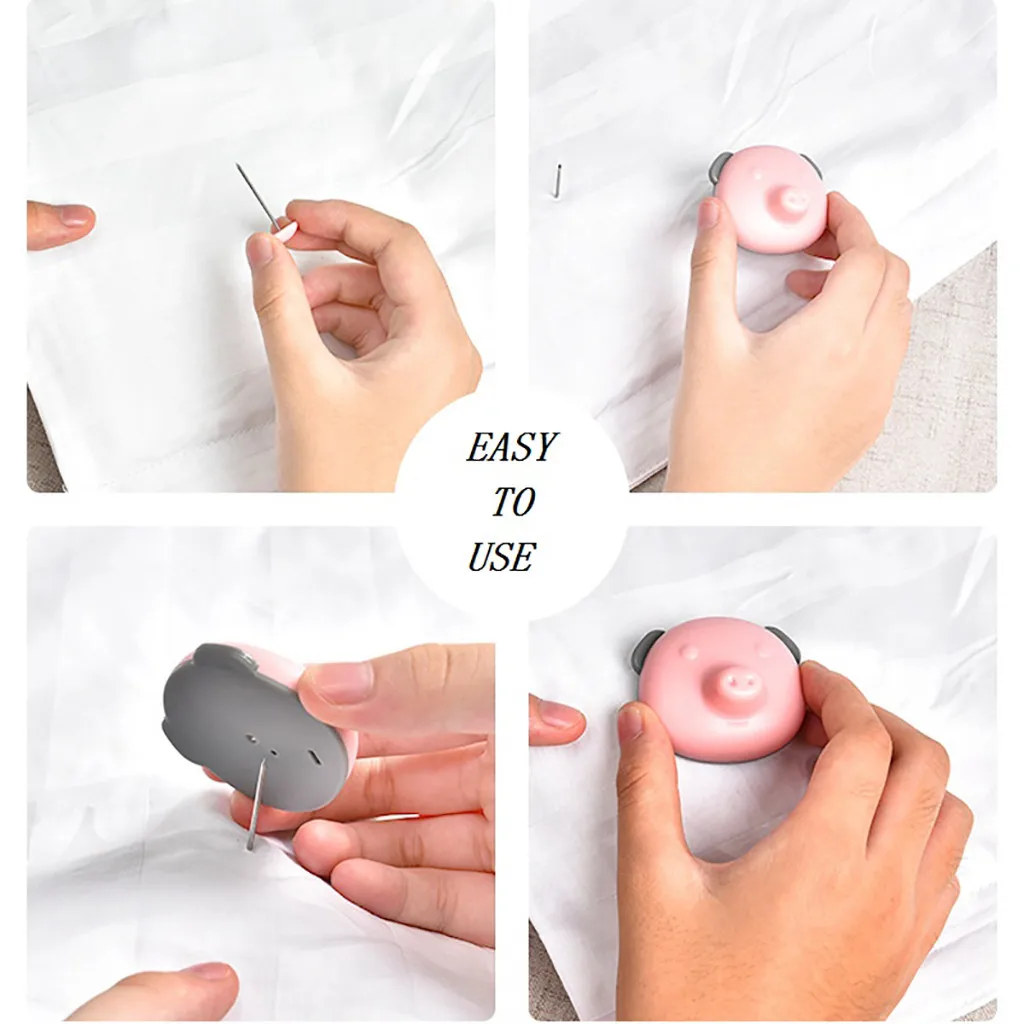 EASY
TO
USE