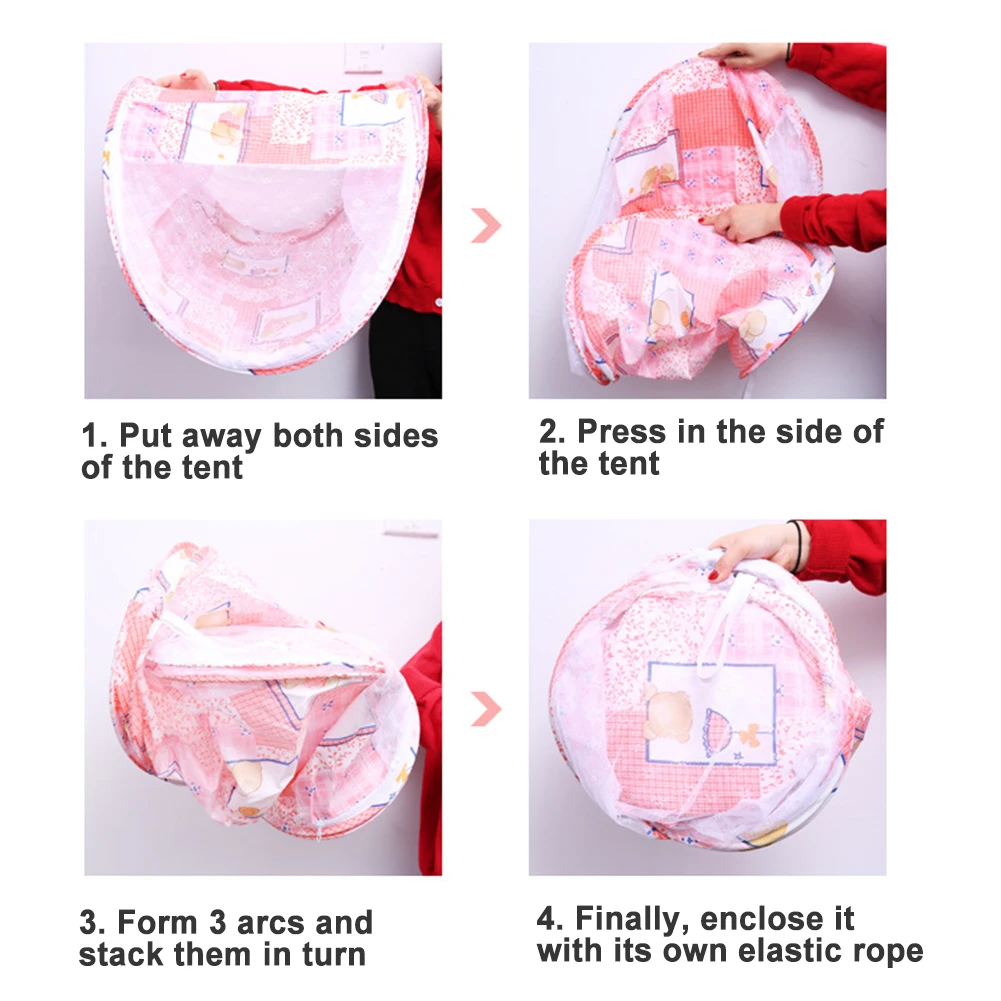 1. Put away both sides of the tent

2. Press in the side of the tent

3. Form 3 arcs and stack them in turn

4. Finally, enclose it with its own elastic rope