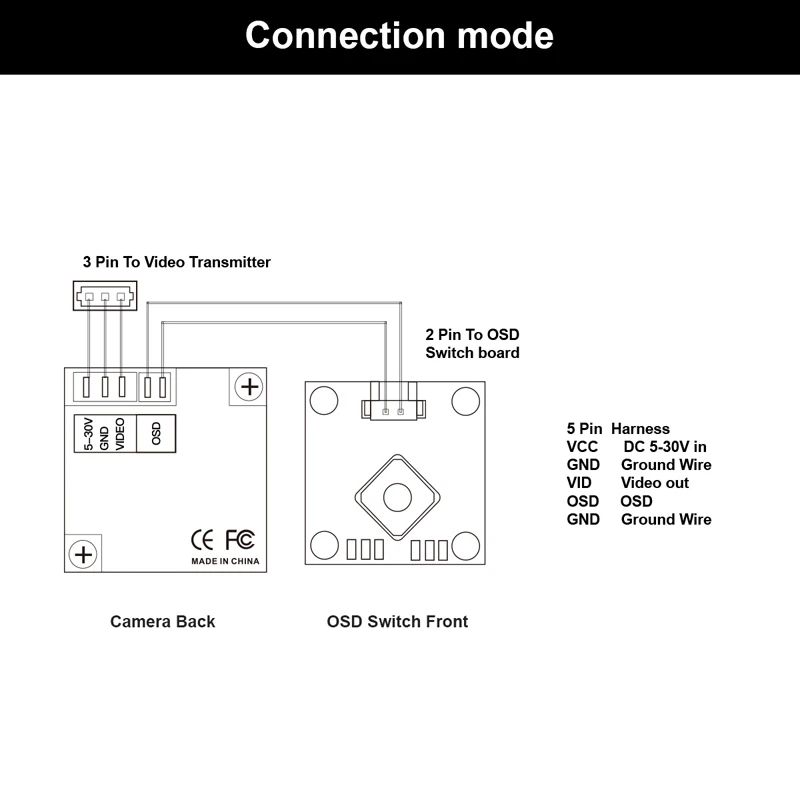 Connection mode

3 Pin To Video Transmitter

2 Pin To OSD Switch board

5-30V
GND
VIDEO
OSD

CE FC
MADE IN CHINA

5 Pin Harness
VCC DC 5-30V in
GND Ground Wire
VID Video out
OSD OSD
GND Ground Wire

Camera Back

OSD Switch Front