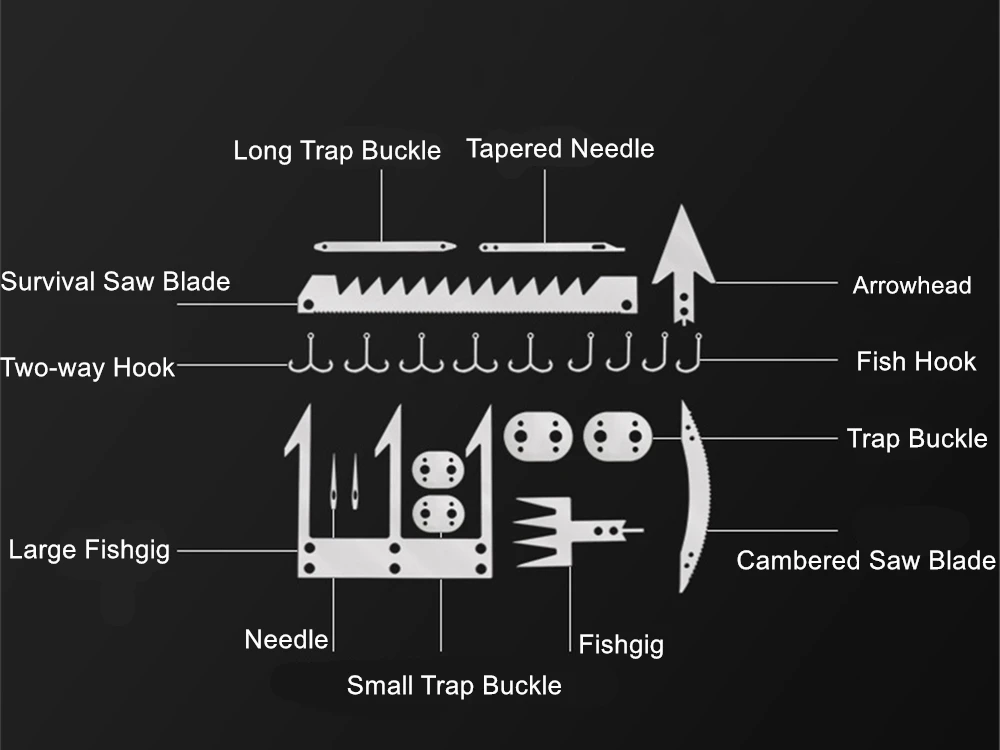 Long Trap Buckle
Tapered Needle
Survival Saw Blade
Arrowhead
Two-way Hook
Fish Hook
Trap Buckle
Large Fishgig
Cambered Saw Blade
Needle
Fishgig
Small Trap Buckle