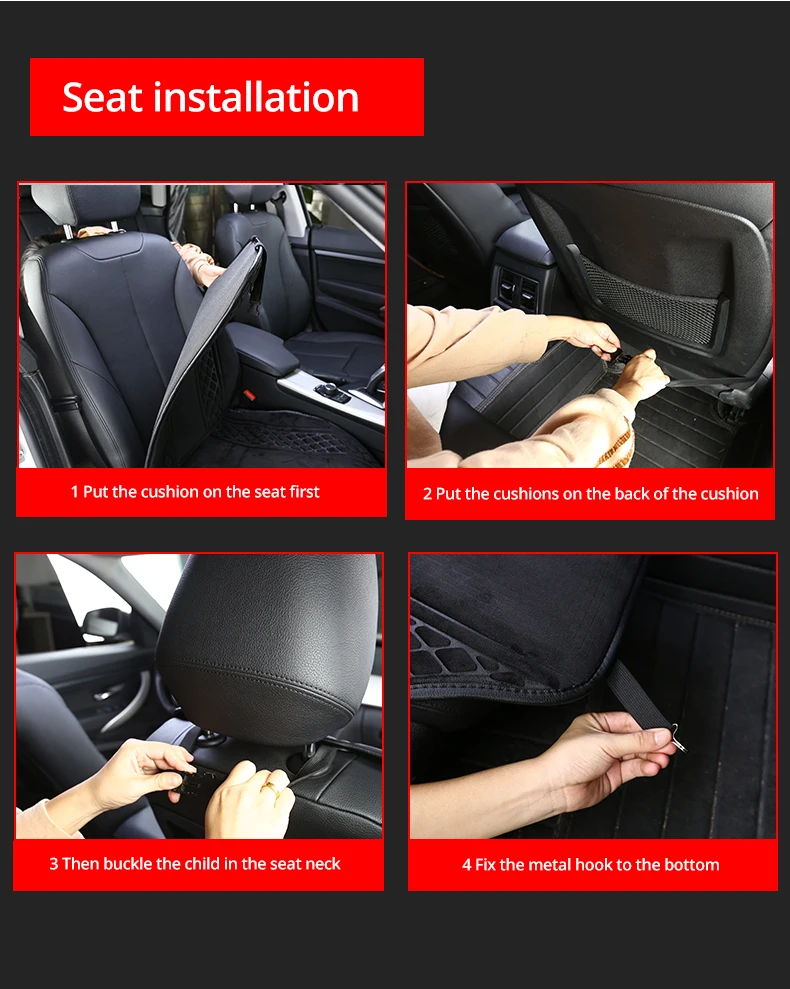 Seat installation

1 Put the cushion on the seat first

2 Put the cushions on the back of the cushion

3 Then buckle the child in the seat neck

4 Fix the metal hook to the bottom