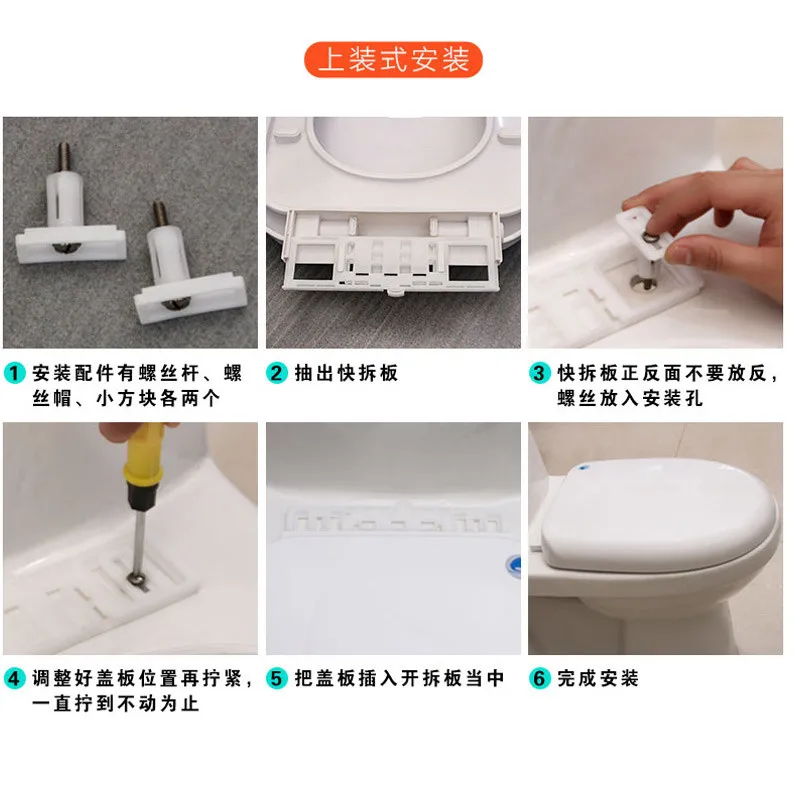 上装式安装

1 安装配件有螺丝杆、螺丝帽、小方块各两个

2 抽出快拆板

3 快拆板正反面不要放反，螺丝放入安装孔

4 调整好盖板位置再拧紧，一直拧到不动为止

5 把盖板插入开拆板当中

6 完成安装