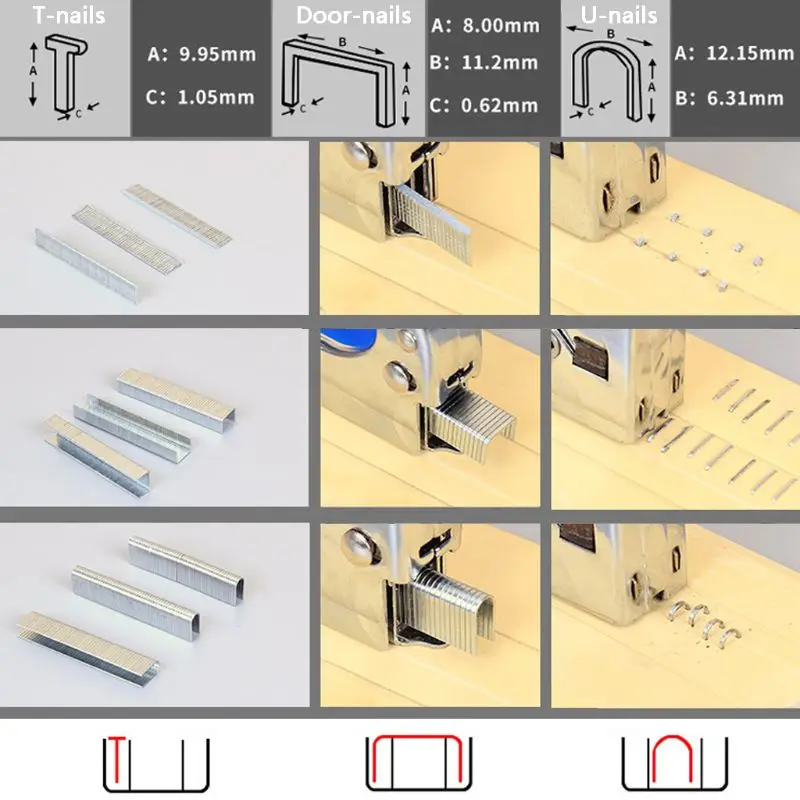 T-nails

A

C

A: 9.95mm

C: 1.05mm

Door-nails

B

A

C

A: 8.00mm

B: 11.2mm

C: 0.62mm

U-nails

B

A

C

A: 12.15mm

B: 6.31mm