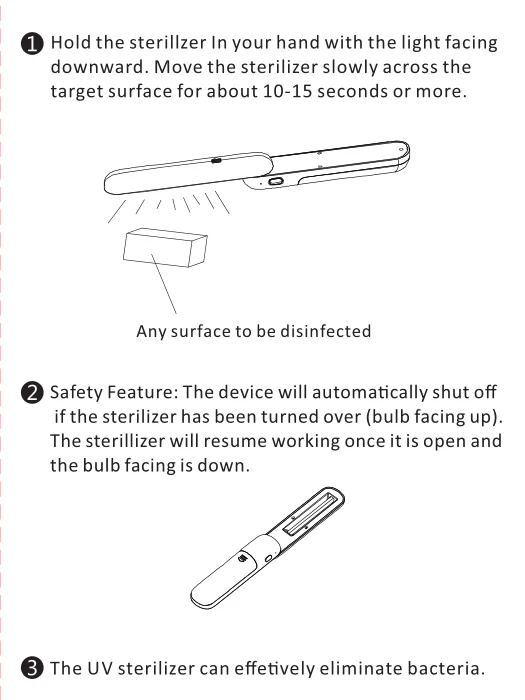 ❶ Hold the sterillzer In your hand with the light facing downward. Move the sterilizer slowly across the target surface for about 10-15 seconds or more.

Any surface to be disinfected

❷ Safety Feature: The device will automatically shut off if the sterilizer has been turned over (bulb facing up). The sterillizer will resume working once it is open and the bulb facing is down.

❸ The UV sterilizer can effetively eliminate bacteria.