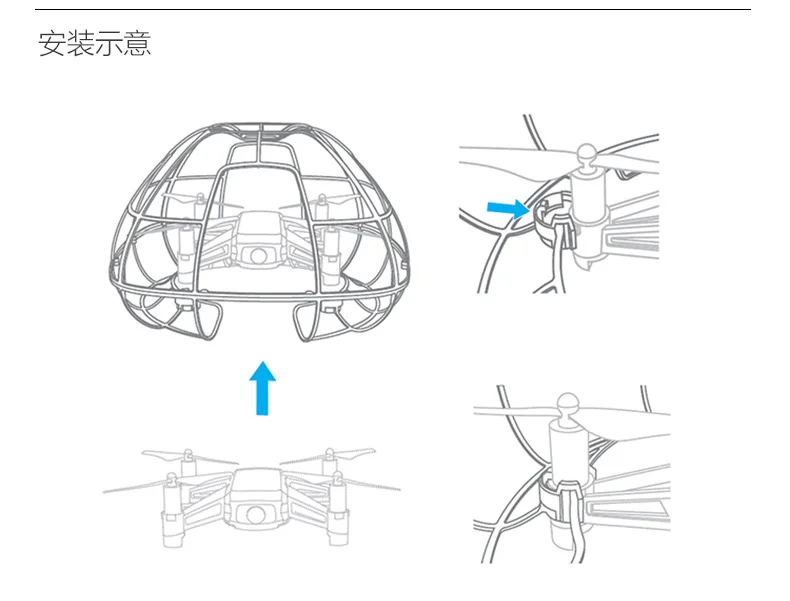 安装示意