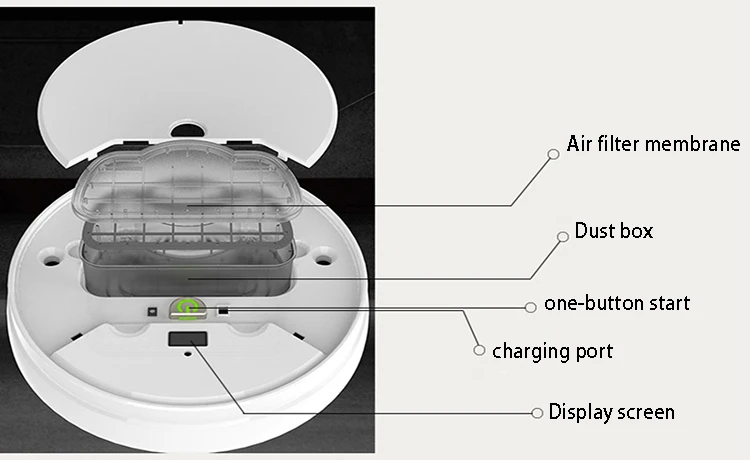 Air filter membrane

Dust box

one-button start

charging port

Display screen