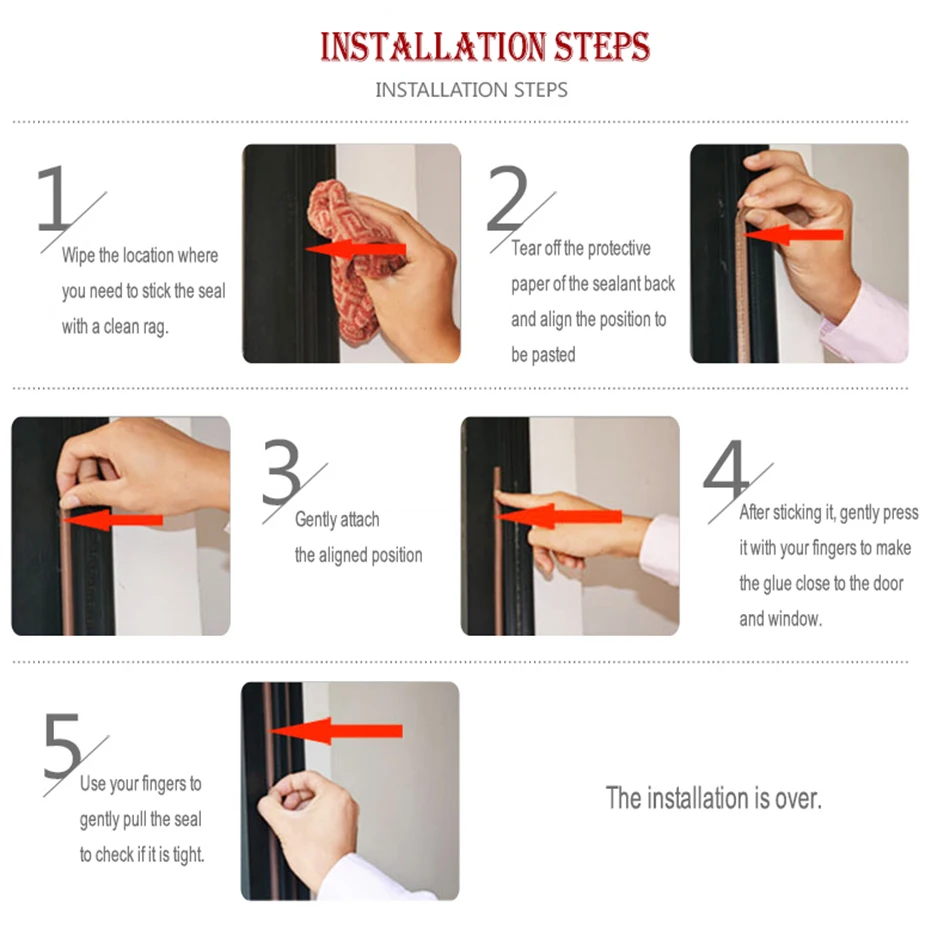 INSTALLATION STEPS

INSTALLATION STEPS

1

Wipe the location where you need to stick the seal with a clean rag.

2

Tear off the protective paper of the sealant back and align the position to be pasted

3

Gently attach the aligned position

4

After sticking it, gently press it with your fingers to make the glue close to the door and window.

5

Use your fingers to gently pull the seal to check if it is tight.

The installation is over.