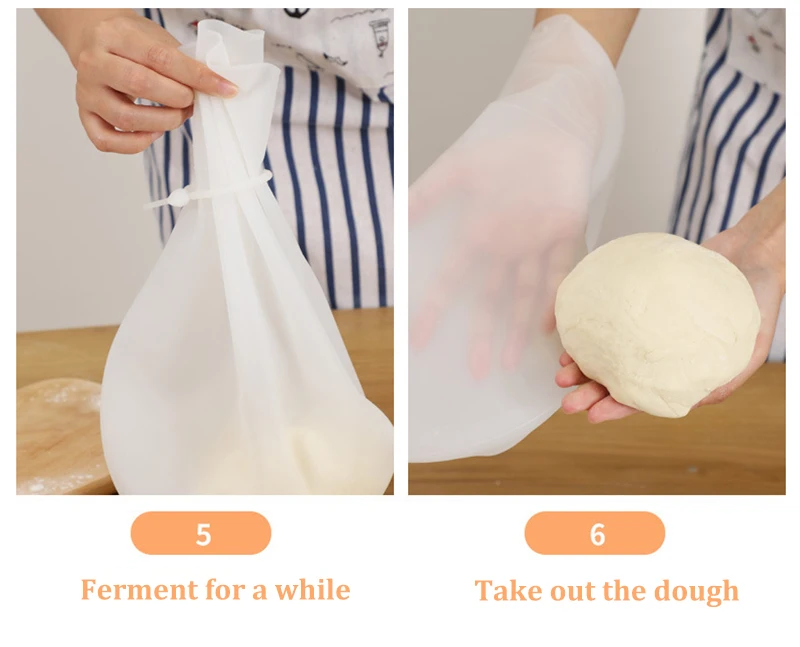 5

Ferment for a while

6

Take out the dough