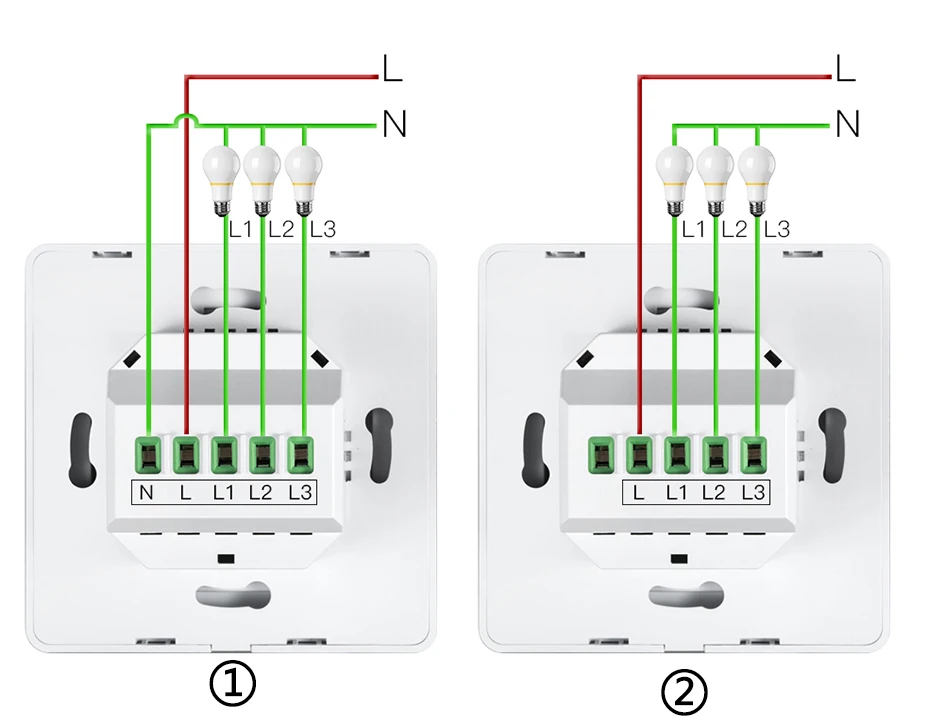 L
N
L1 L2 L3
N L L1 L2 L3
①

L
N
L1 L2 L3
L L1 L2 L3
②