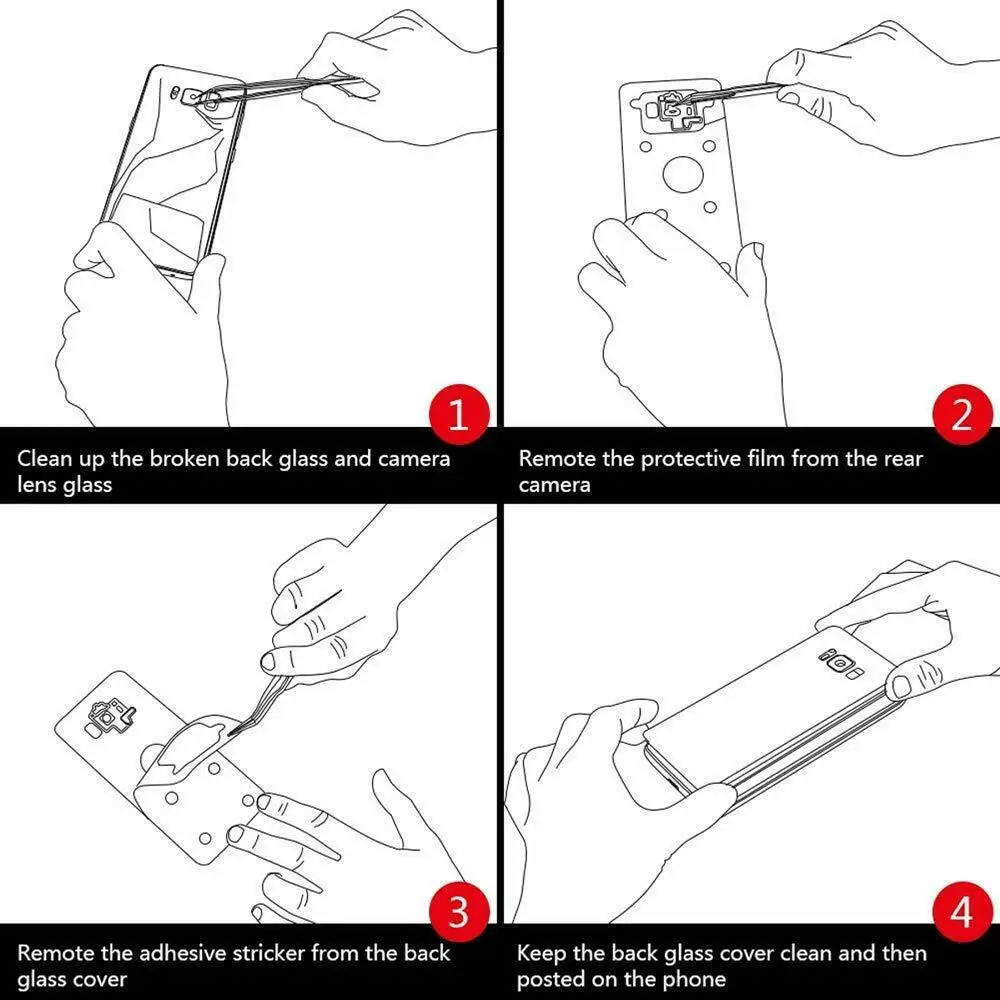 1

Clean up the broken back glass and camera lens glass

2

Remote the protective film from the rear camera

3

Remote the adhesive stricker from the back glass cover

4

Keep the back glass cover clean and then posted on the phone