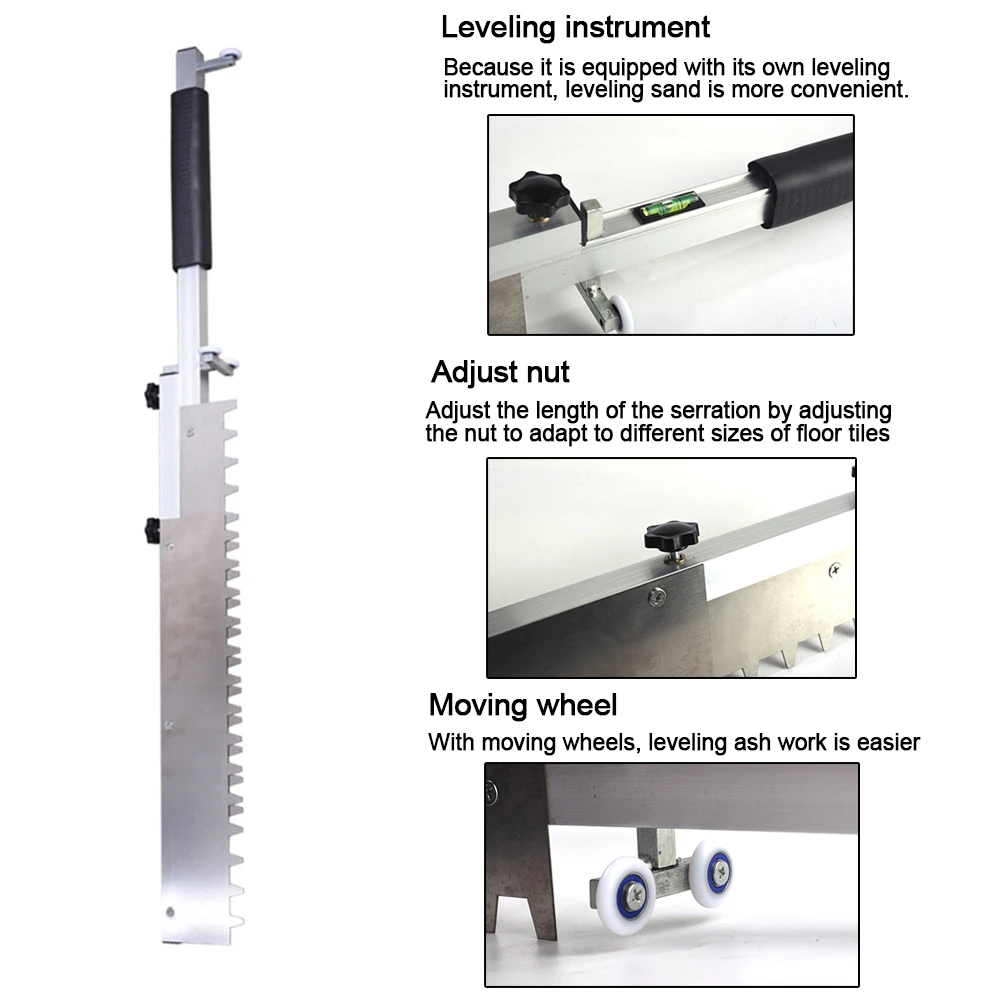 Leveling instrument

Because it is equipped with its own leveling instrument, leveling sand is more convenient.

Adjust nut

Adjust the length of the serration by adjusting the nut to adapt to different sizes of floor tiles

Moving wheel

With moving wheels, leveling ash work is easier