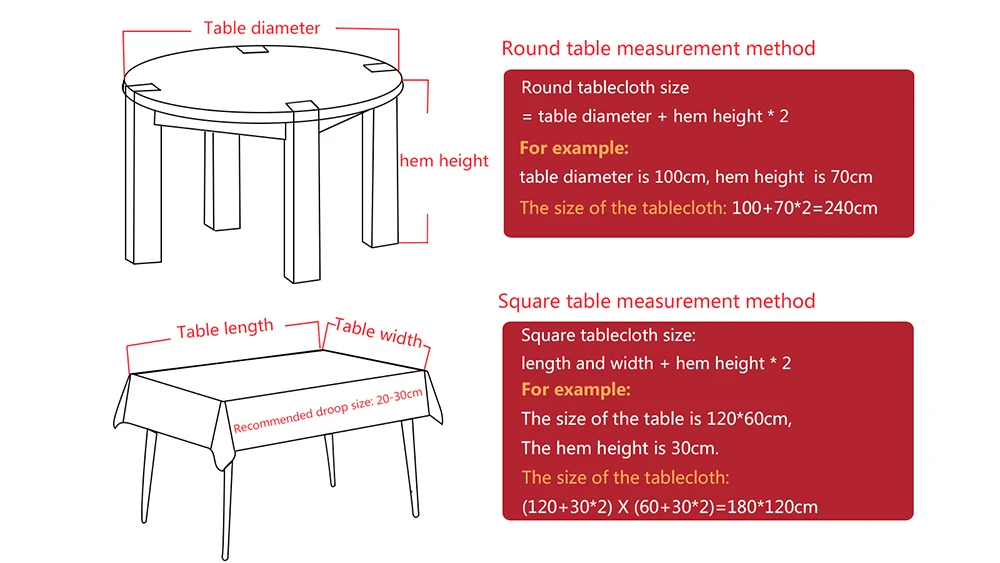 Table diameter

hem height

Round table measurement method

Round tablecloth size
= table diameter + hem height * 2
For example:
table diameter is 100cm, hem height is 70cm
The size of the tablecloth: 100+70*2=240cm

Table length

Table width

Recommended droop size: 20-30cm

Square table measurement method

Square tablecloth size:
length and width + hem height * 2
For example:
The size of the table is 120*60cm,
The hem height is 30cm.
The size of the tablecloth:
(120+30*2) X (60+30*2)=180*120cm