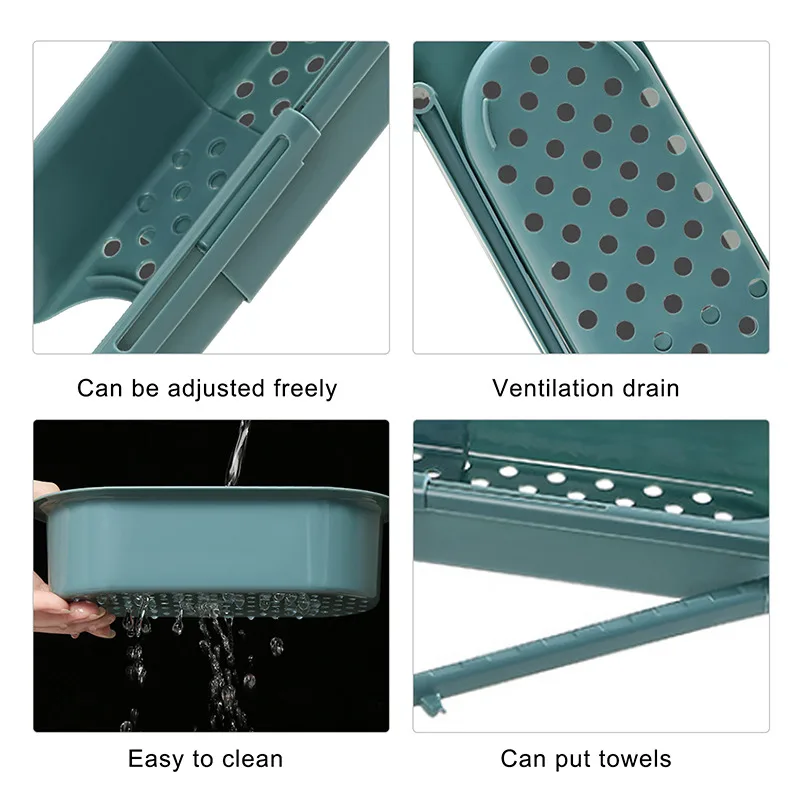 Can be adjusted freely

Ventilation drain

Easy to clean

Can put towels