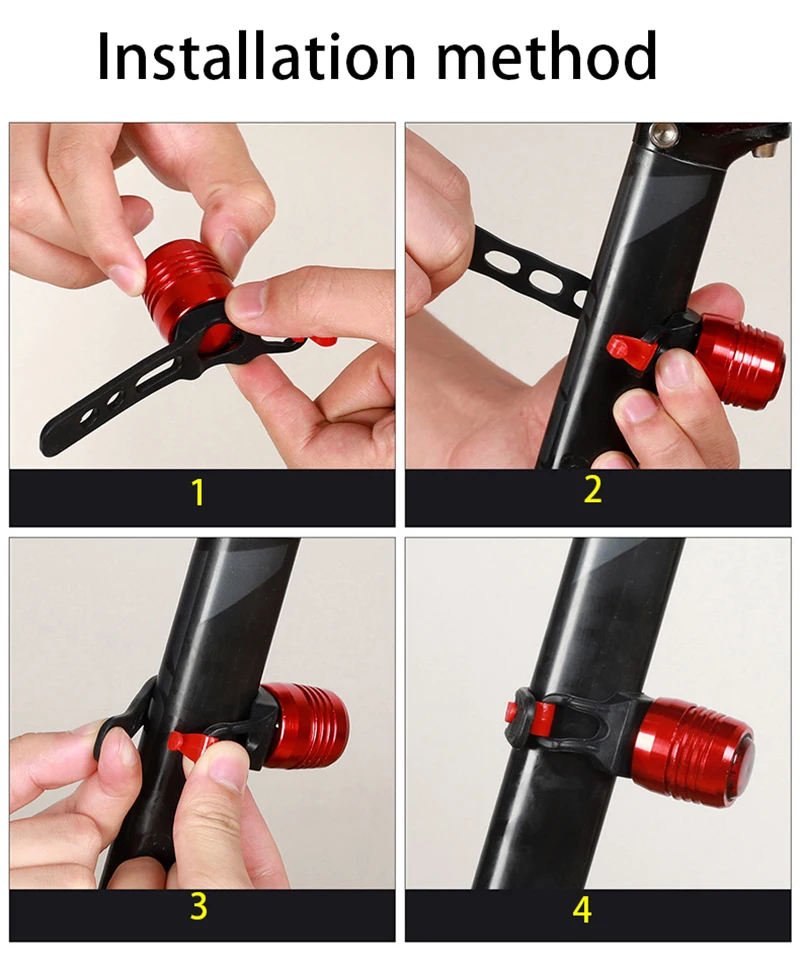 Installation method

1

2

3

4