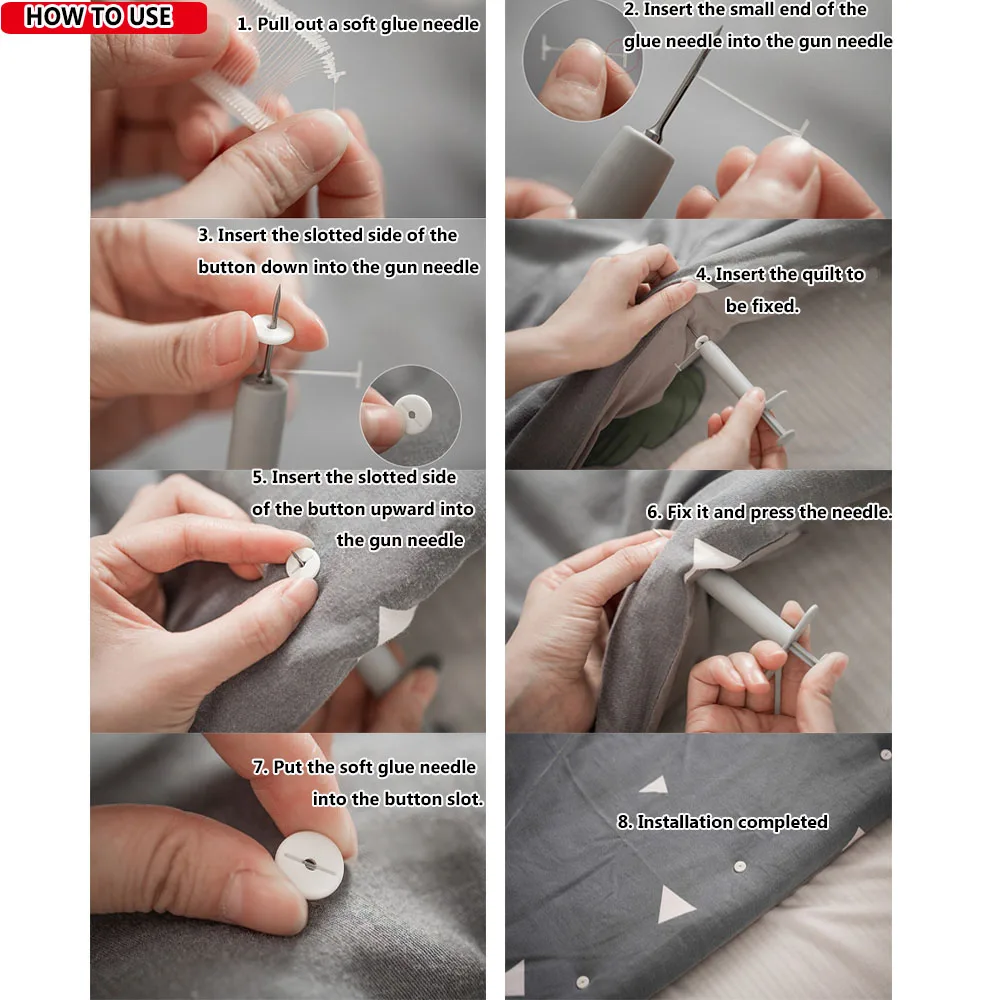 HOW TO USE

1. Pull out a soft glue needle

2. Insert the small end of the glue needle into the gun needle

3. Insert the slotted side of the button down into the gun needle

4. Insert the quilt to be fixed.

5. Insert the slotted side of the button upward into the gun needle

6. Fix it and press the needle.

7. Put the soft glue needle into the button slot.

8. Installation completed