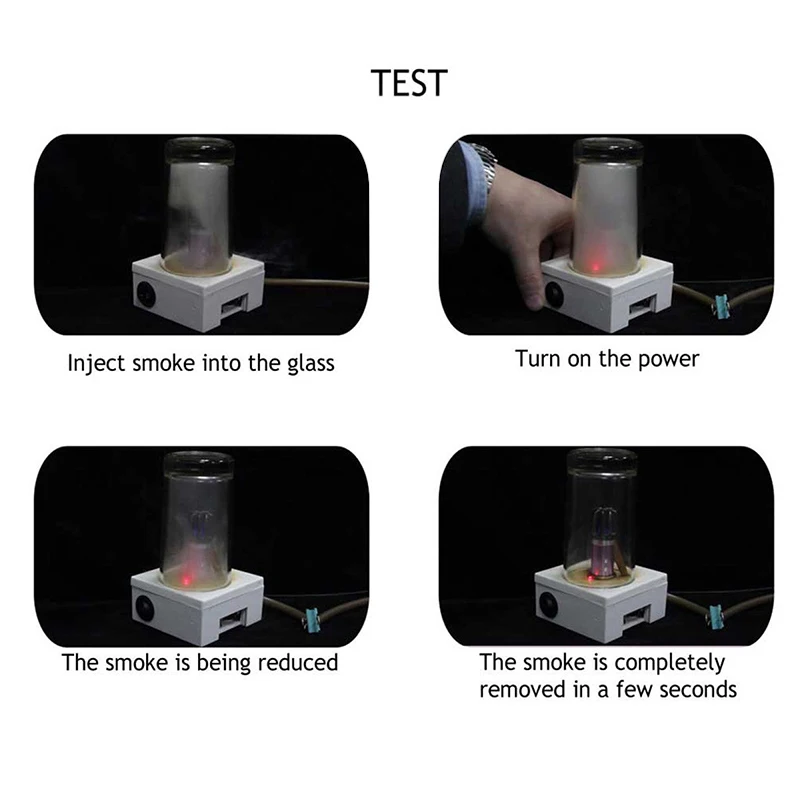 TEST

Inject smoke into the glass

Turn on the power

The smoke is being reduced

The smoke is completely removed in a few seconds