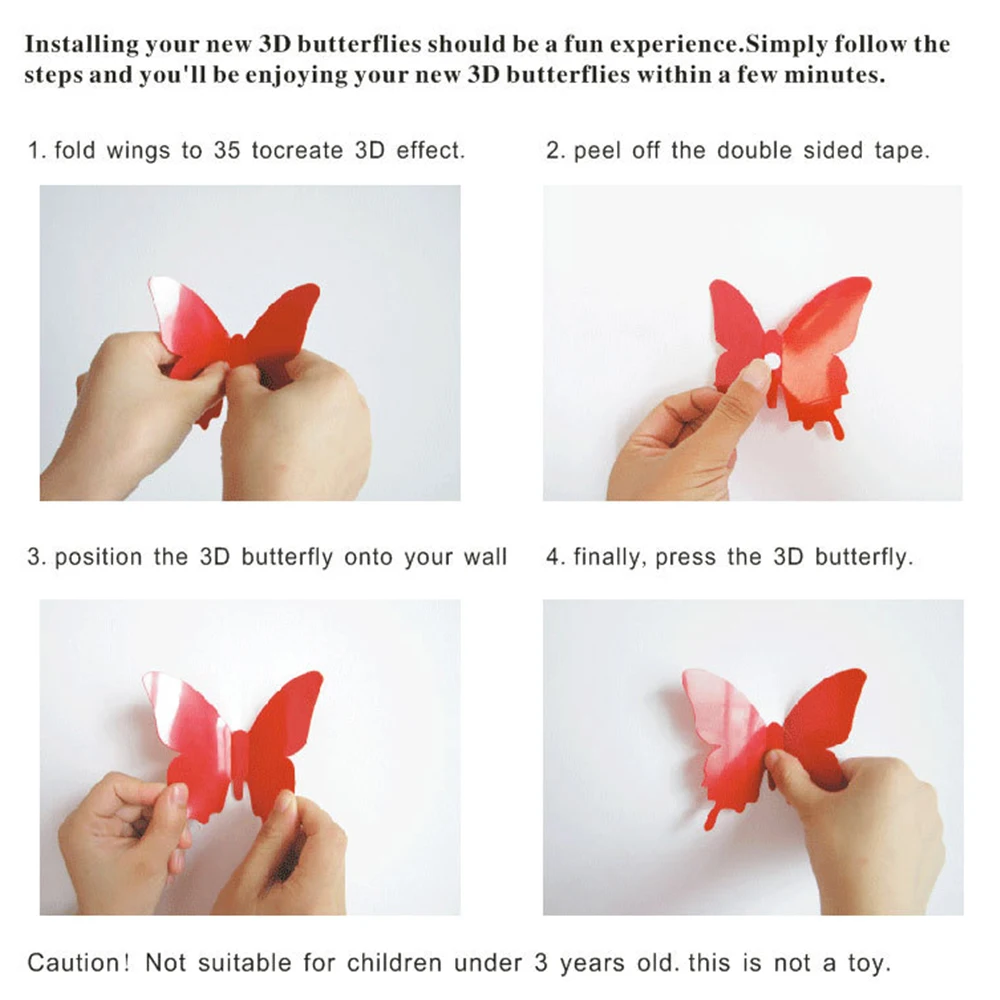 Installing your new 3D butterflies should be a fun experience.Simply follow the steps and you'll be enjoying your new 3D butterflies within a few minutes.

1. fold wings to 35 tocreate 3D effect.

2. peel off the double sided tape.

3. position the 3D butterfly onto your wall

4. finally, press the 3D butterfly.

Caution! Not suitable for children under 3 years old. this is not a toy.