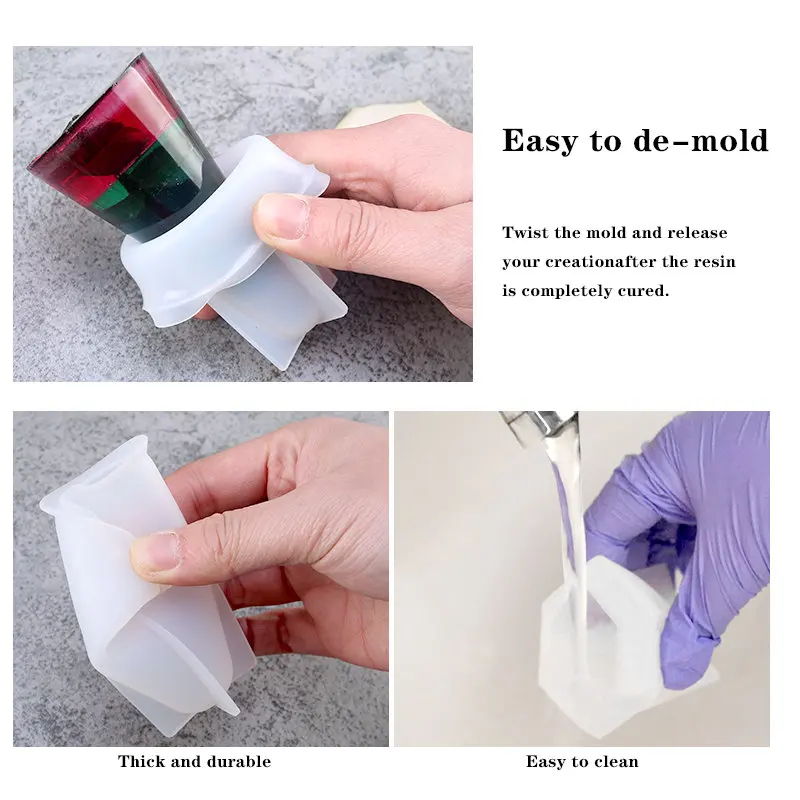 Easy to de-mold

Twist the mold and release your creationafter the resin is completely cured.

Thick and durable

Easy to clean