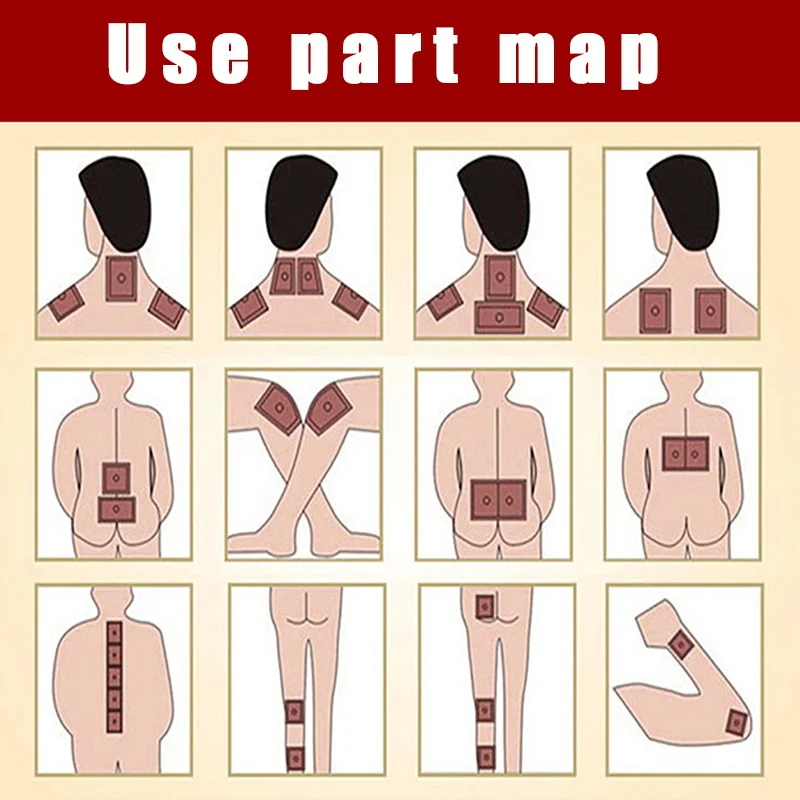 Use part map