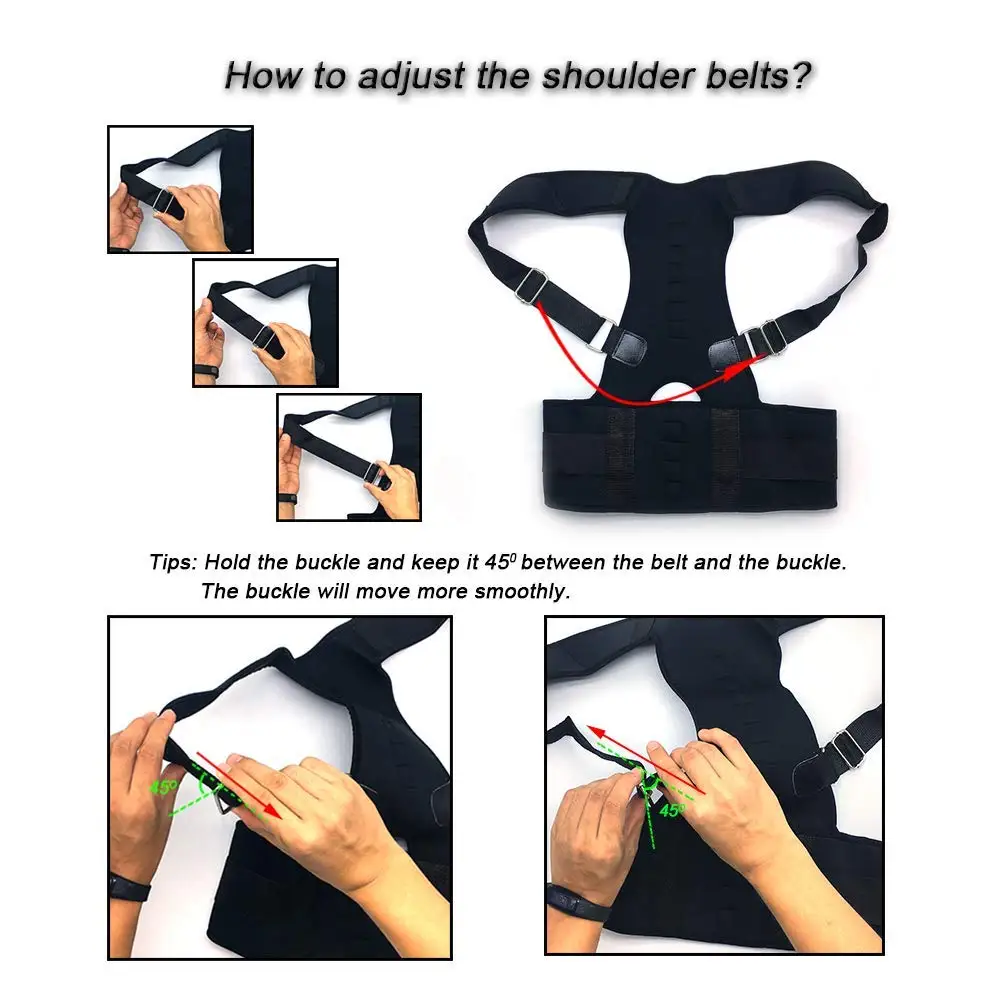 How to adjust the shoulder belts?

Tips: Hold the buckle and keep it $45^0$ between the belt and the buckle. The buckle will move more smoothly.

$45^0$

$45^0$