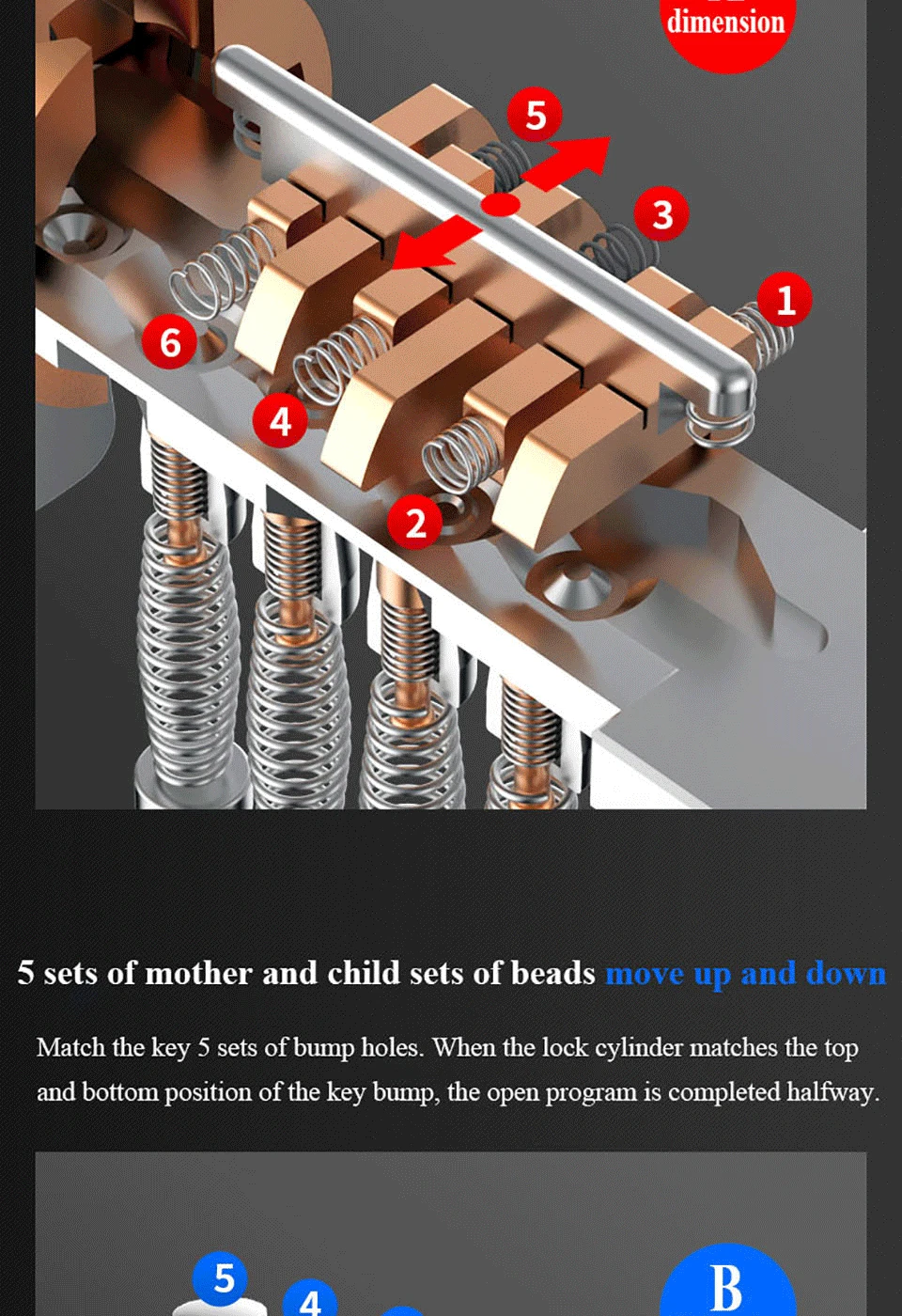 dimension

5

3

1

6

4

2

5 sets of mother and child sets of beads move up and down

Match the key 5 sets of bump holes. When the lock cylinder matches the top and bottom position of the key bump, the open program is completed halfway.

5

4

B