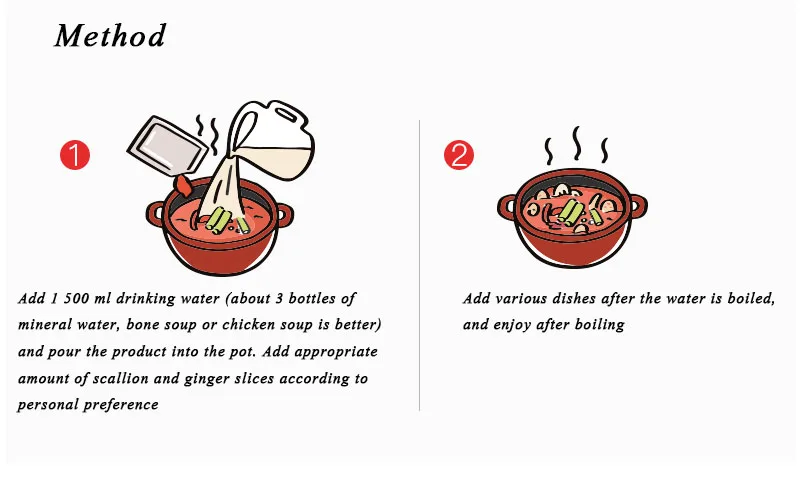 Method

1

Add 1 500 ml drinking water (about 3 bottles of mineral water, bone soup or chicken soup is better) and pour the product into the pot. Add appropriate amount of scallion and ginger slices according to personal preference

2

Add various dishes after the water is boiled, and enjoy after boiling