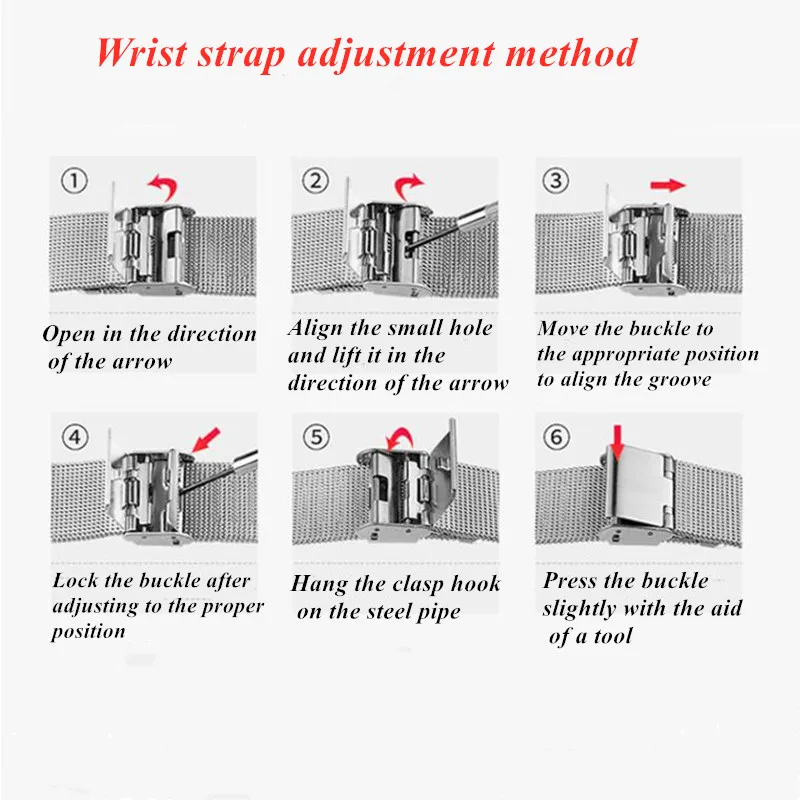 Wrist strap adjustment method

①

Open in the direction of the arrow

②

Align the small hole and lift it in the direction of the arrow

③

Move the buckle to the appropriate position to align the groove

④

Lock the buckle after adjusting to the proper position

⑤

Hang the clasp hook on the steel pipe

⑥

Press the buckle slightly with the aid of a tool