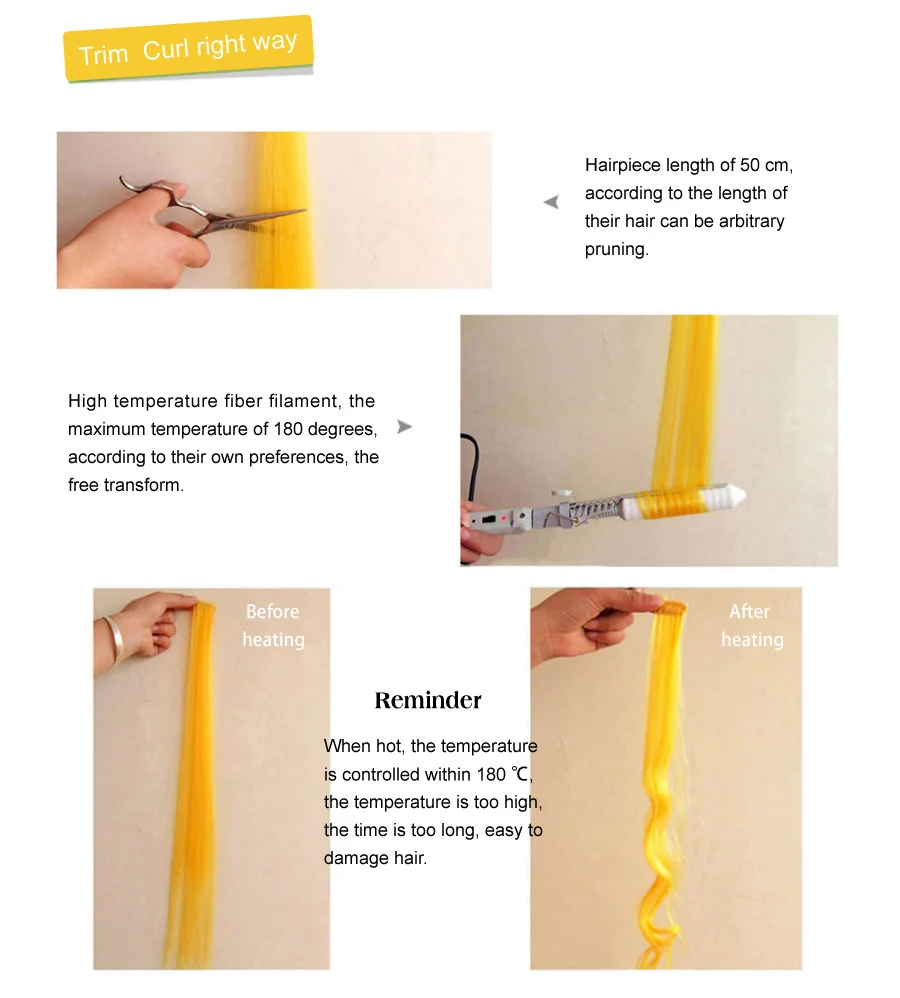 Trim Curl right way

Hairpiece length of 50 cm, according to the length of their hair can be arbitrary pruning.

High temperature fiber filament, the maximum temperature of 180 degrees, according to their own preferences, the free transform.

Before heating

After heating

Reminder

When hot, the temperature is controlled within 180 ℃, the temperature is too high, the time is too long, easy to damage hair.