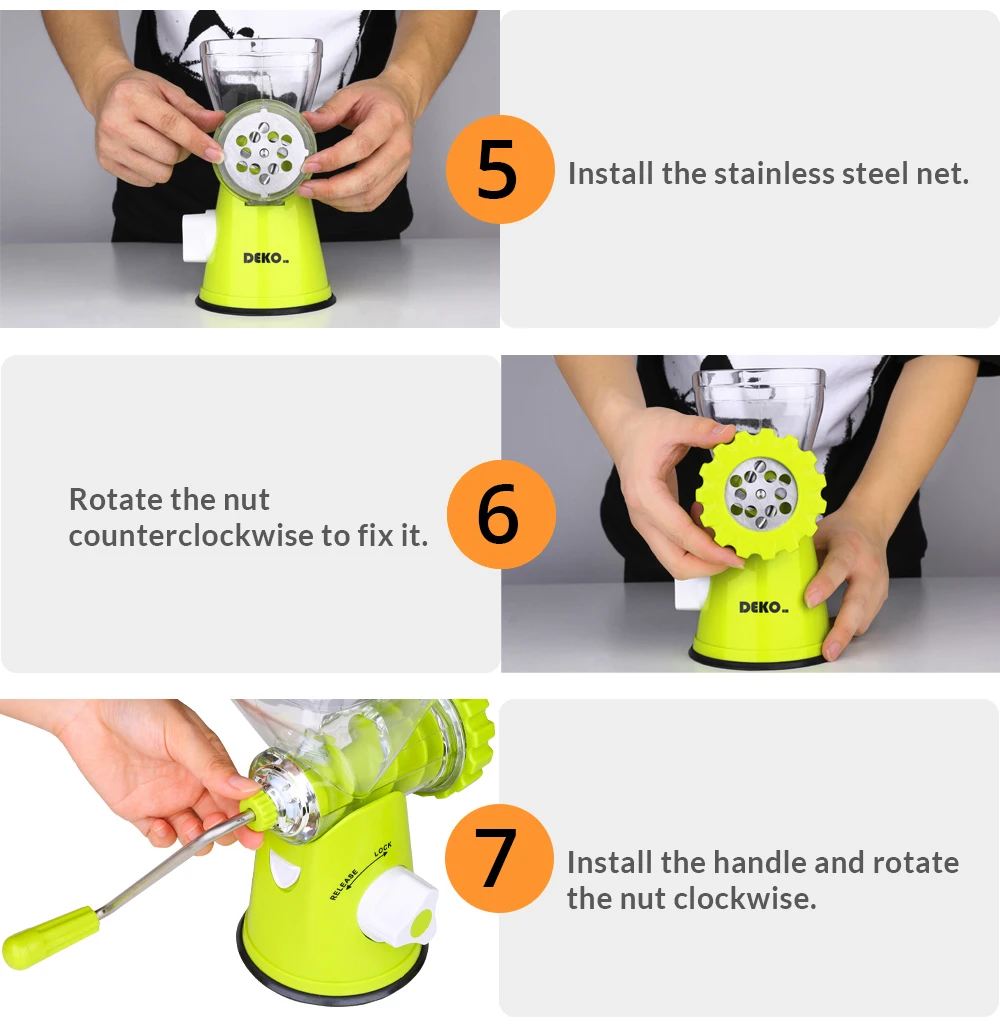 DEKO

5

Install the stainless steel net.

Rotate the nut counterclockwise to fix it.

6

DEKO

RELEASE LOCK

7

Install the handle and rotate the nut clockwise.