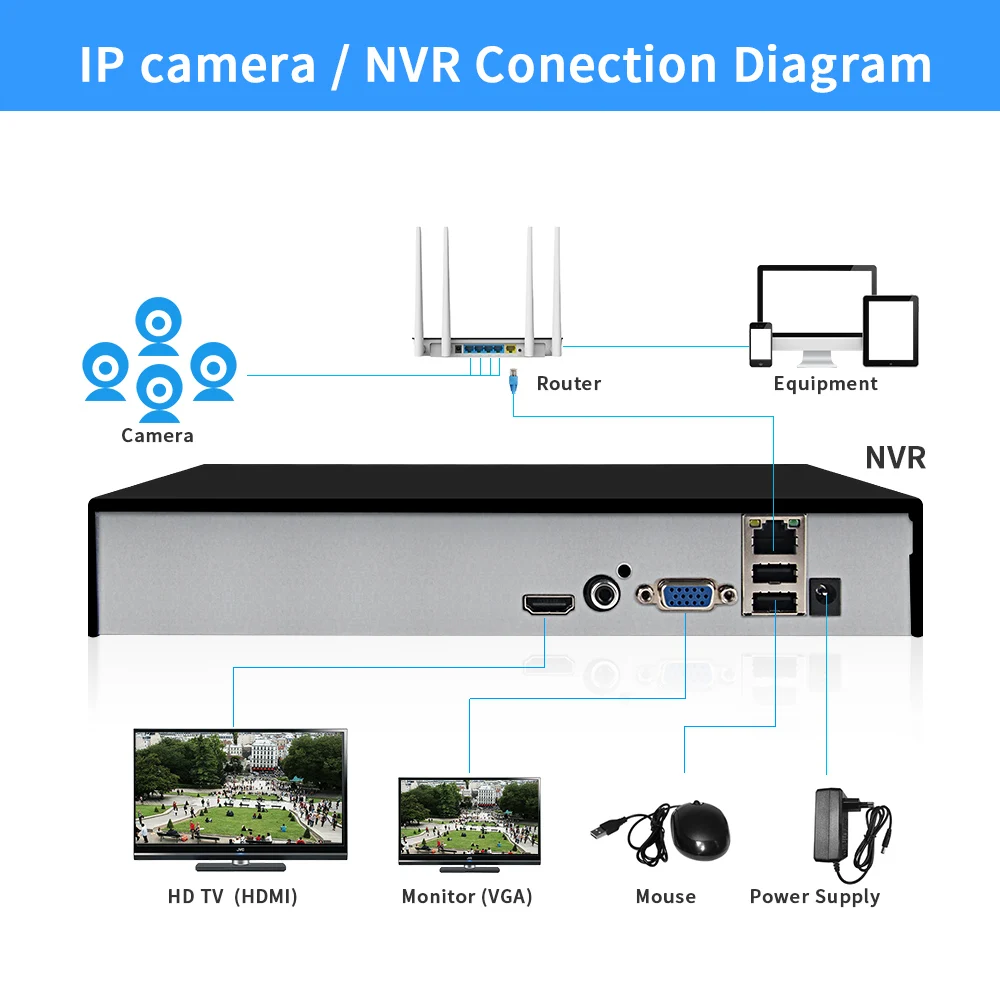 IP camera / NVR Conection Diagram

Camera

Router

Equipment

NVR

HD TV (HDMI)

Monitor (VGA)

Mouse

Power Supply