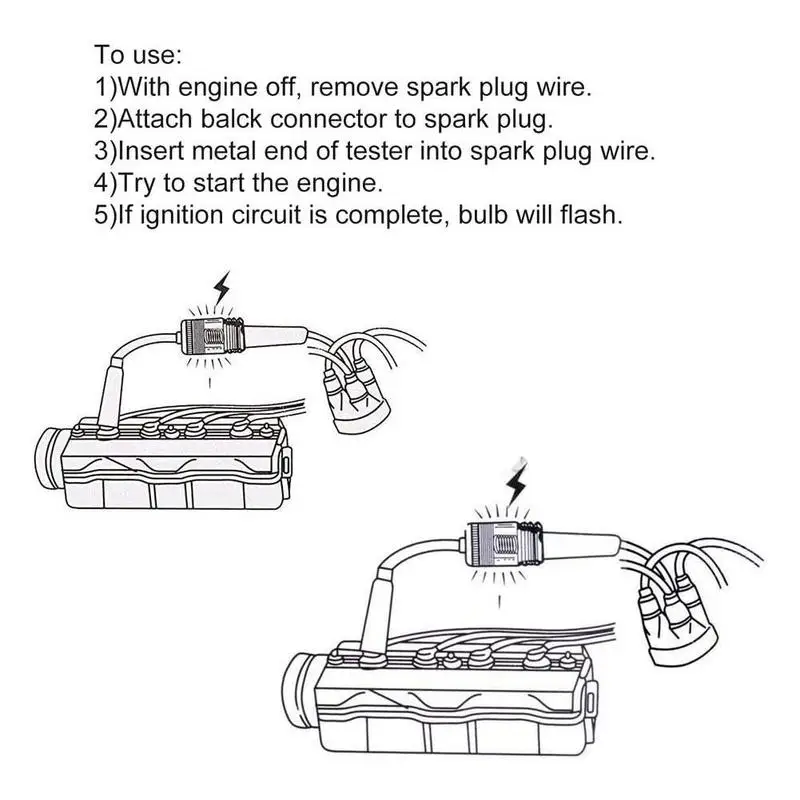 To use:
1)With engine off, remove spark plug wire.
2)Attach balck connector to spark plug.
3)Insert metal end of tester into spark plug wire.
4)Try to start the engine.
5)If ignition circuit is complete, bulb will flash.