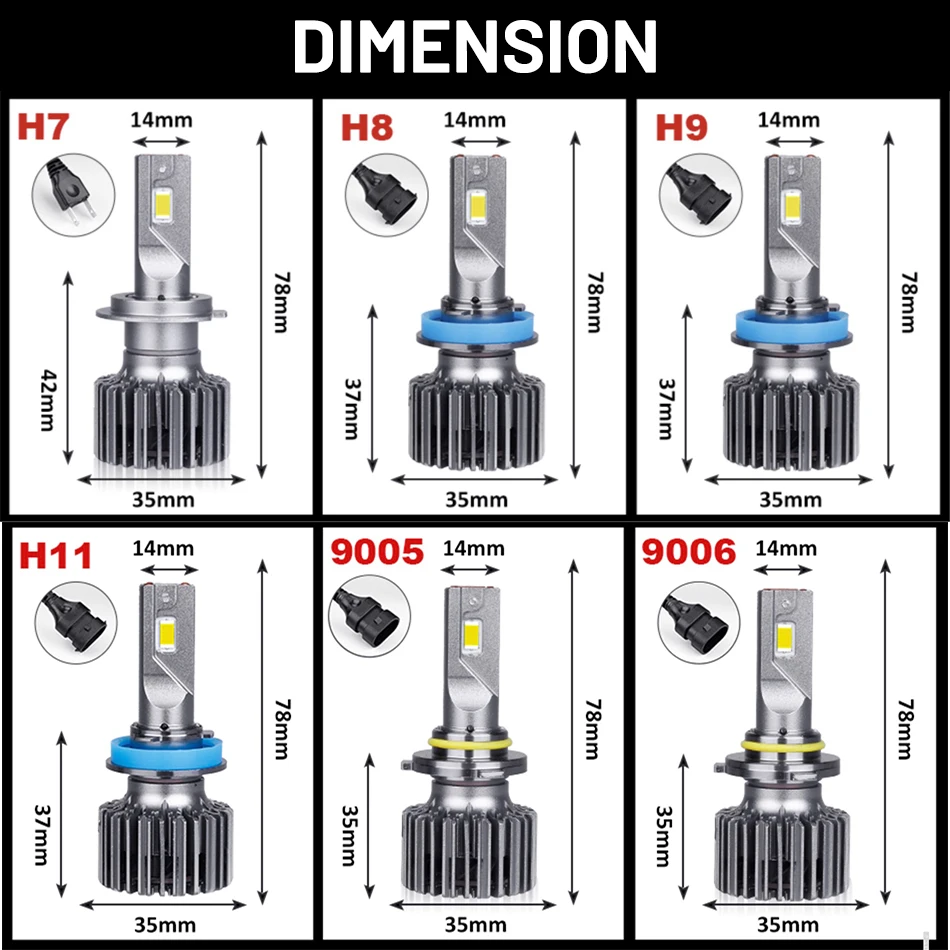 DIMENSION

H7
14mm
78mm
42mm
35mm

H8
14mm
78mm
37mm
35mm

H9
14mm
78mm
37mm
35mm

H11
14mm
78mm
37mm
35mm

9005
14mm
78mm
35mm
35mm

9006
14mm
78mm
35mm
35mm