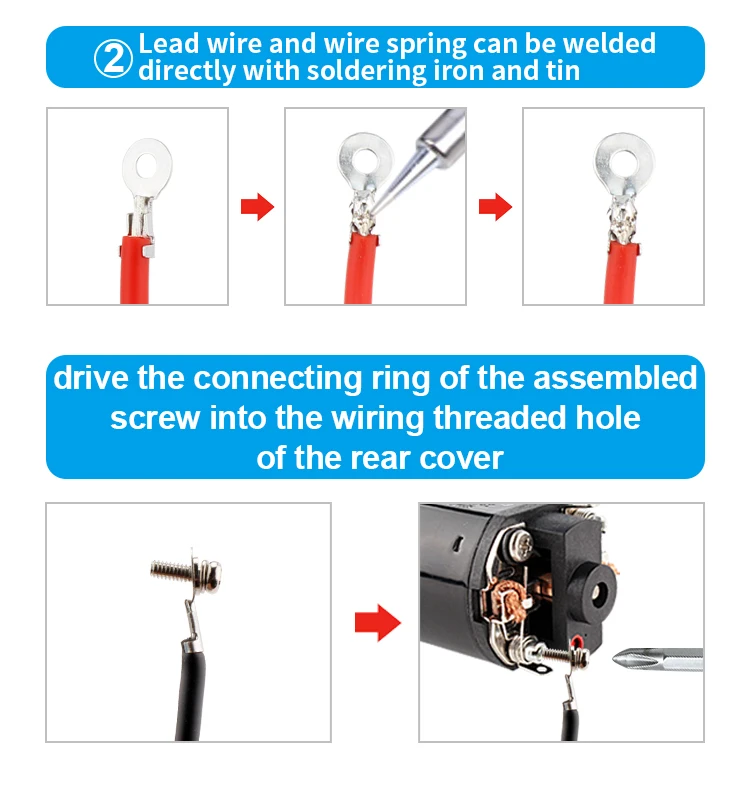 ② Lead wire and wire spring can be welded directly with soldering iron and tin

drive the connecting ring of the assembled screw into the wiring threaded hole of the rear cover