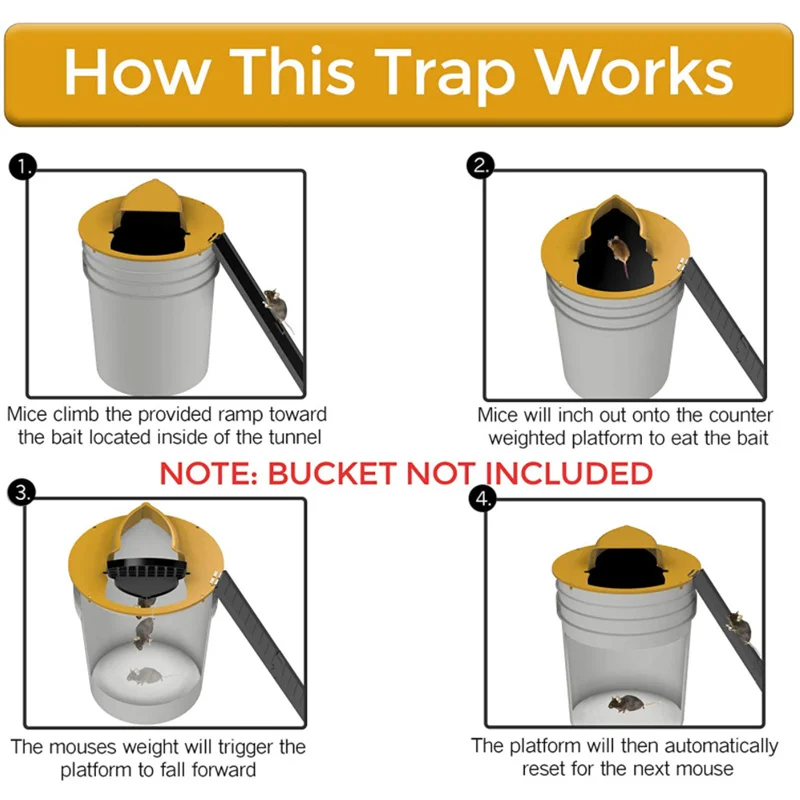 How This Trap Works

1.

Mice climb the provided ramp toward the bait located inside of the tunnel

2.

Mice will inch out onto the counter weighted platform to eat the bait

NOTE: BUCKET NOT INCLUDED

3.

The mouses weight will trigger the platform to fall forward

4.

The platform will then automatically reset for the next mouse